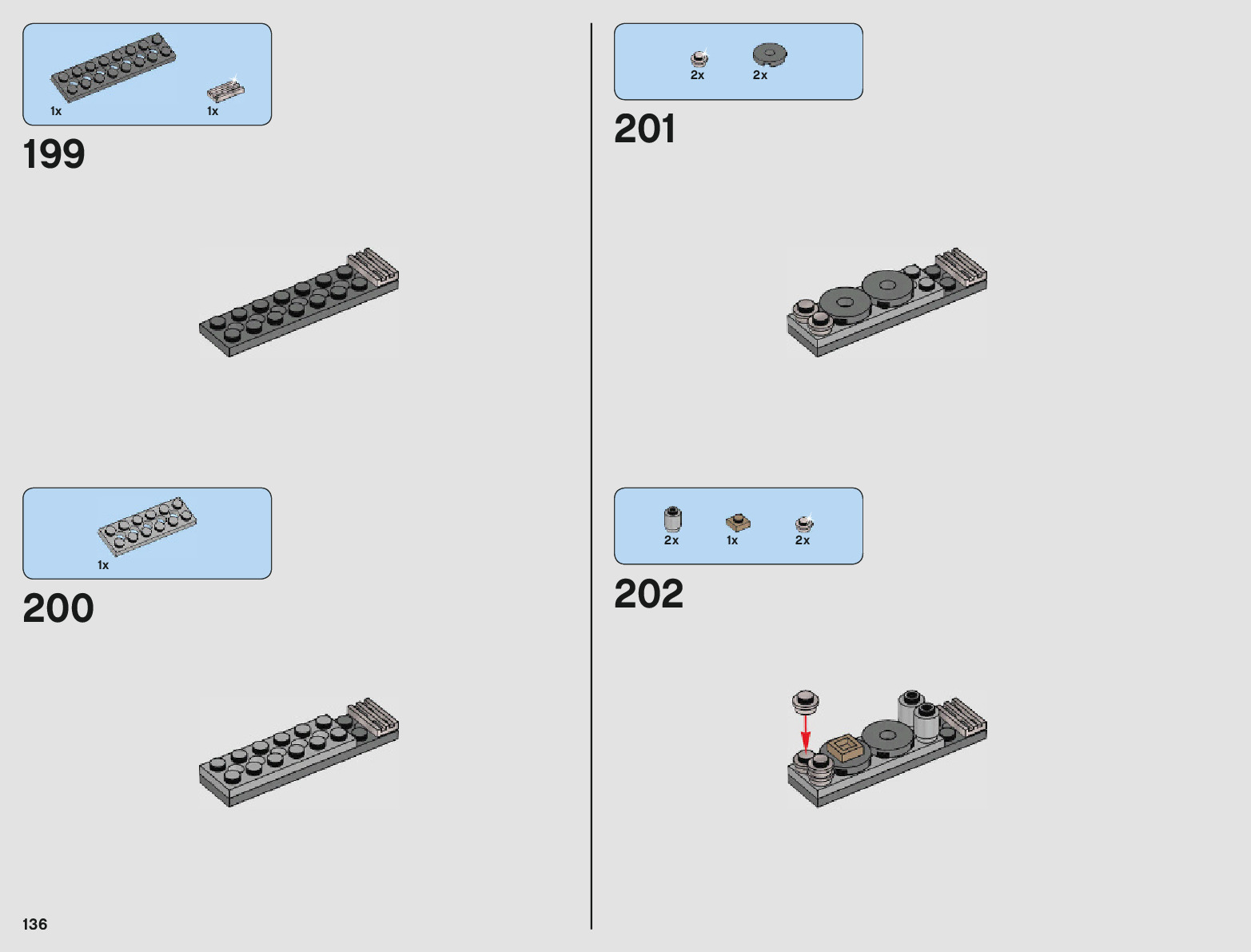 1x
1x

199

1x

200

2x
2x

201

2x
1x
2x

202

136