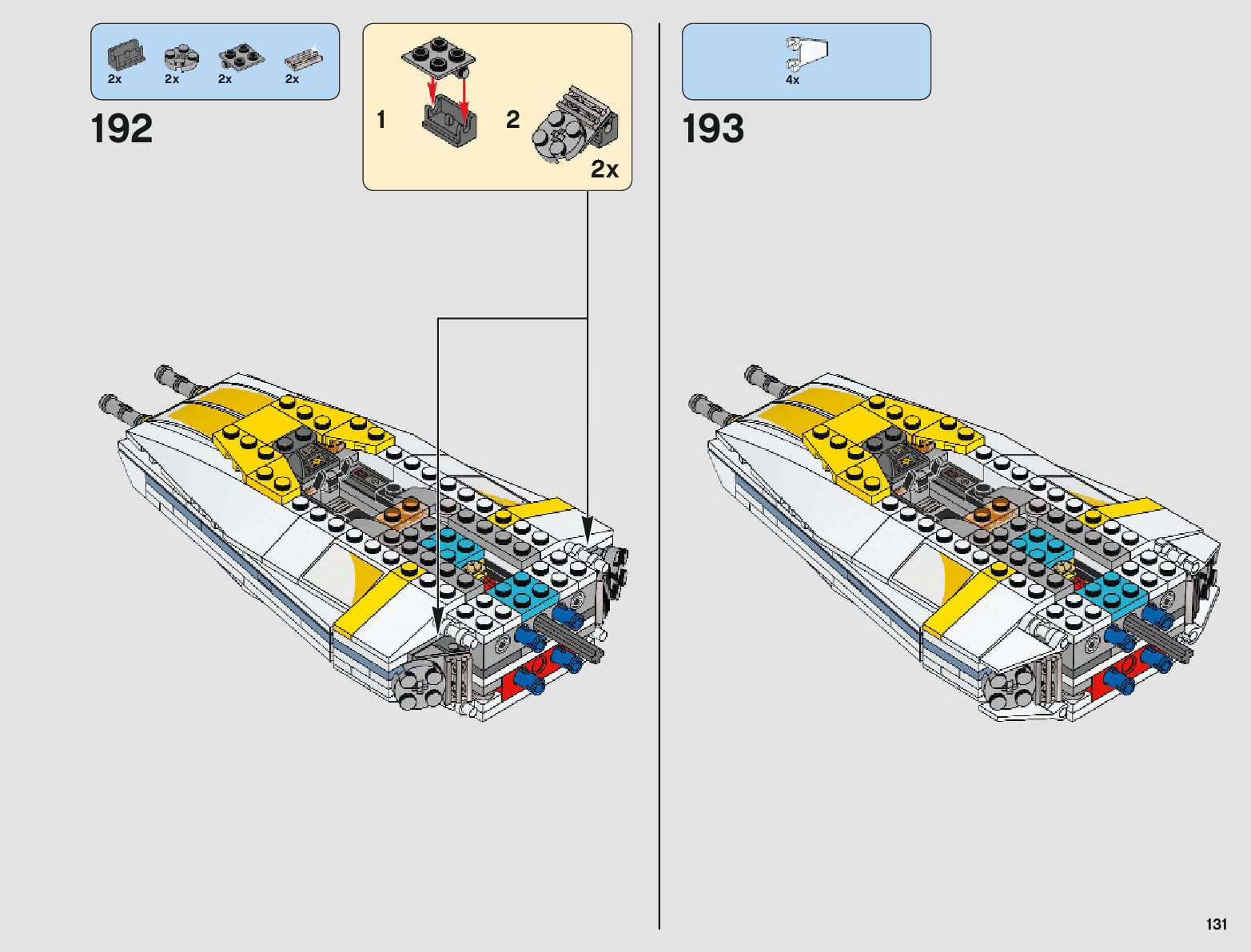 2x 2x 2x 2x

192

1

2

2x

4x

193

131