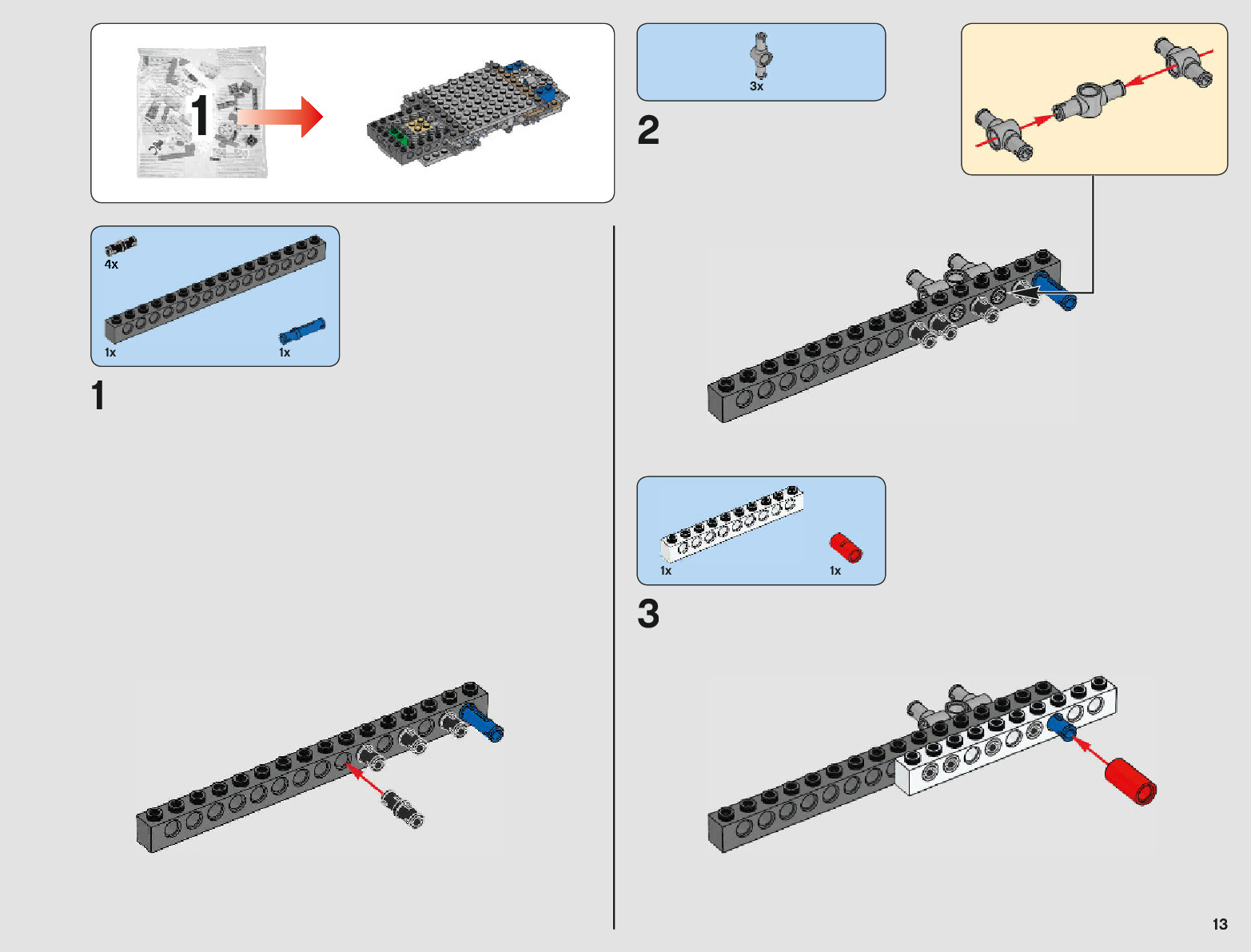 1

4x
1x
1x

1

3x

2

1x
1x

3

13