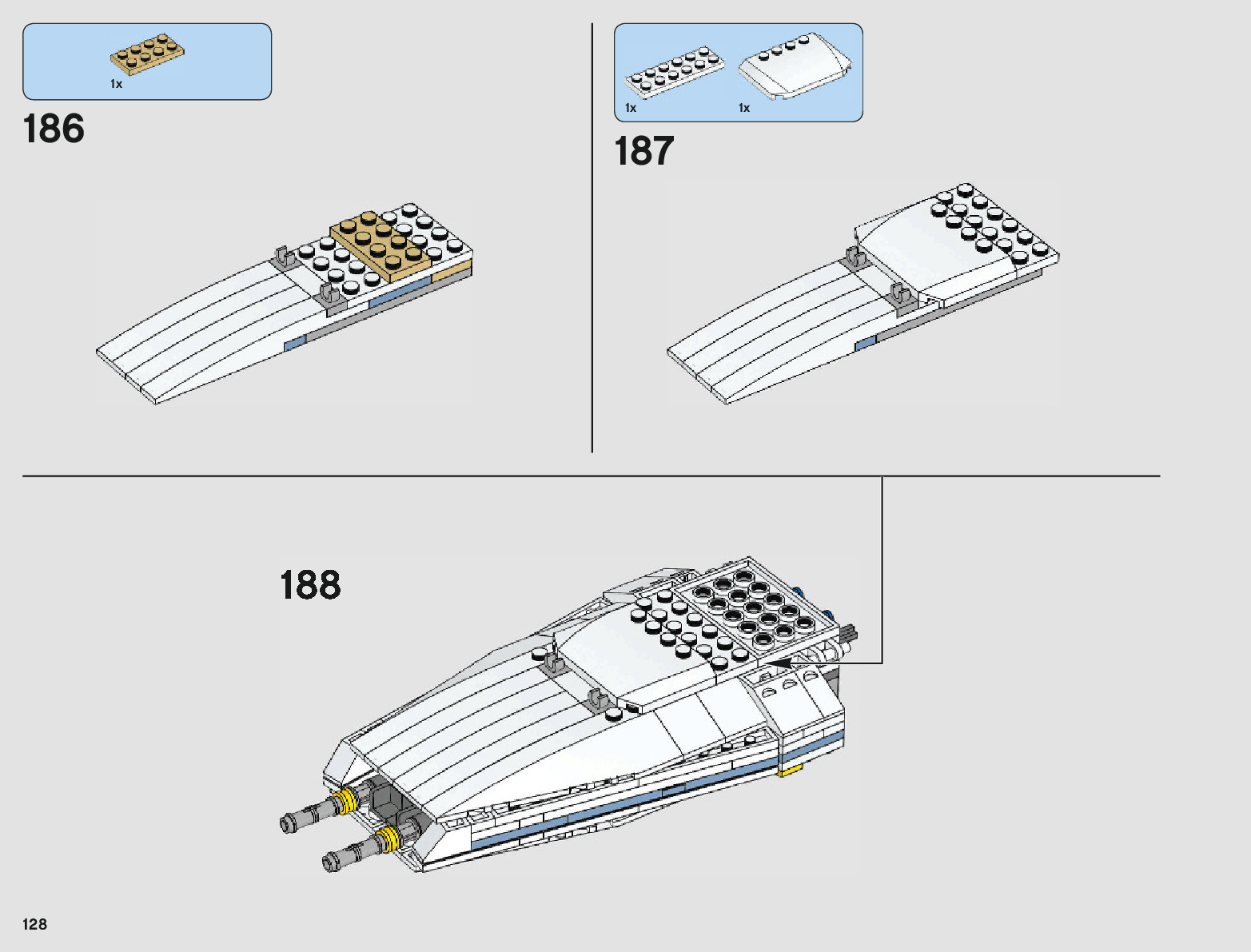 1x

186

1x 1x

187

188

128