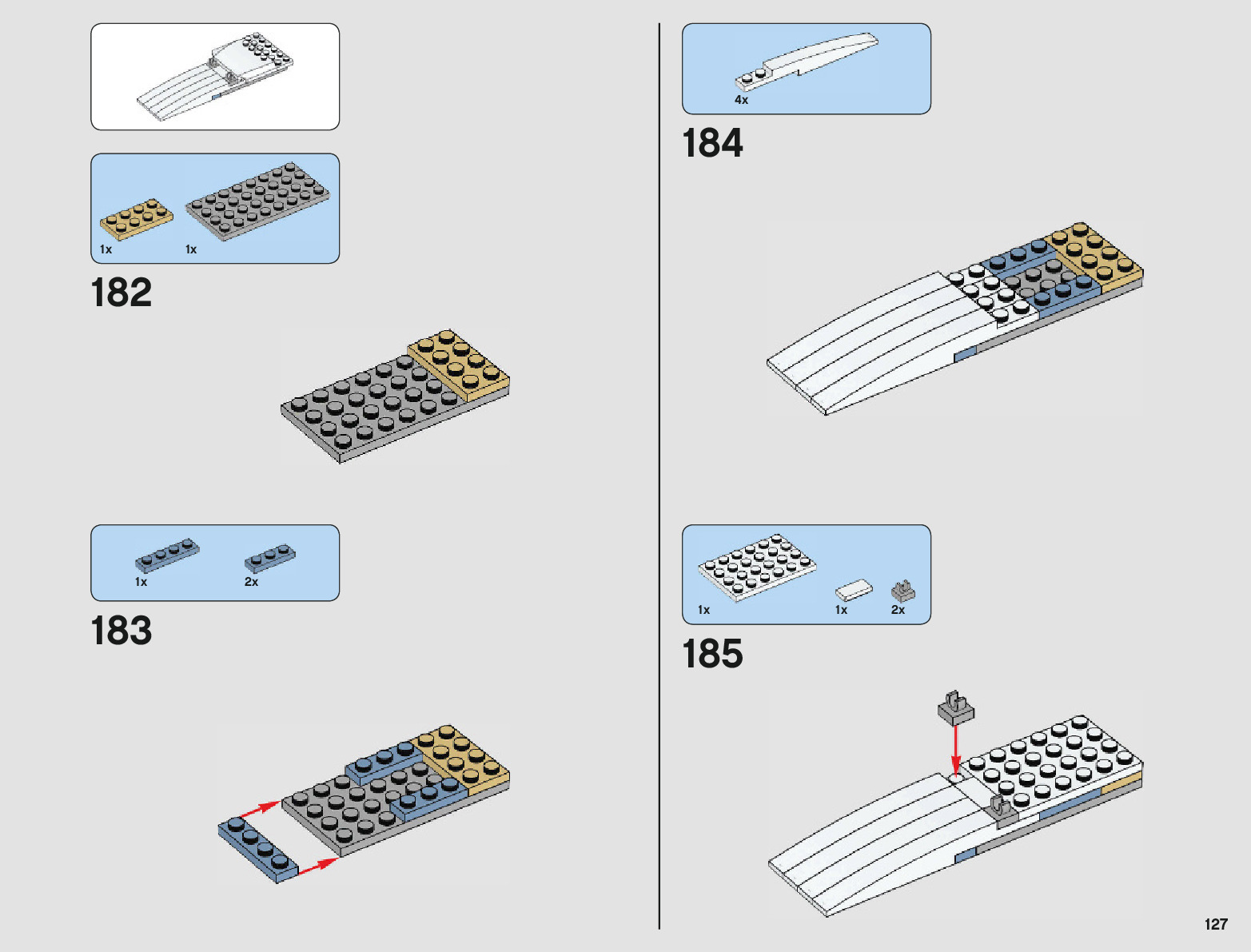 1x

1x

182

1x

2x

183

4x

184

1x

1x

2x

185

127