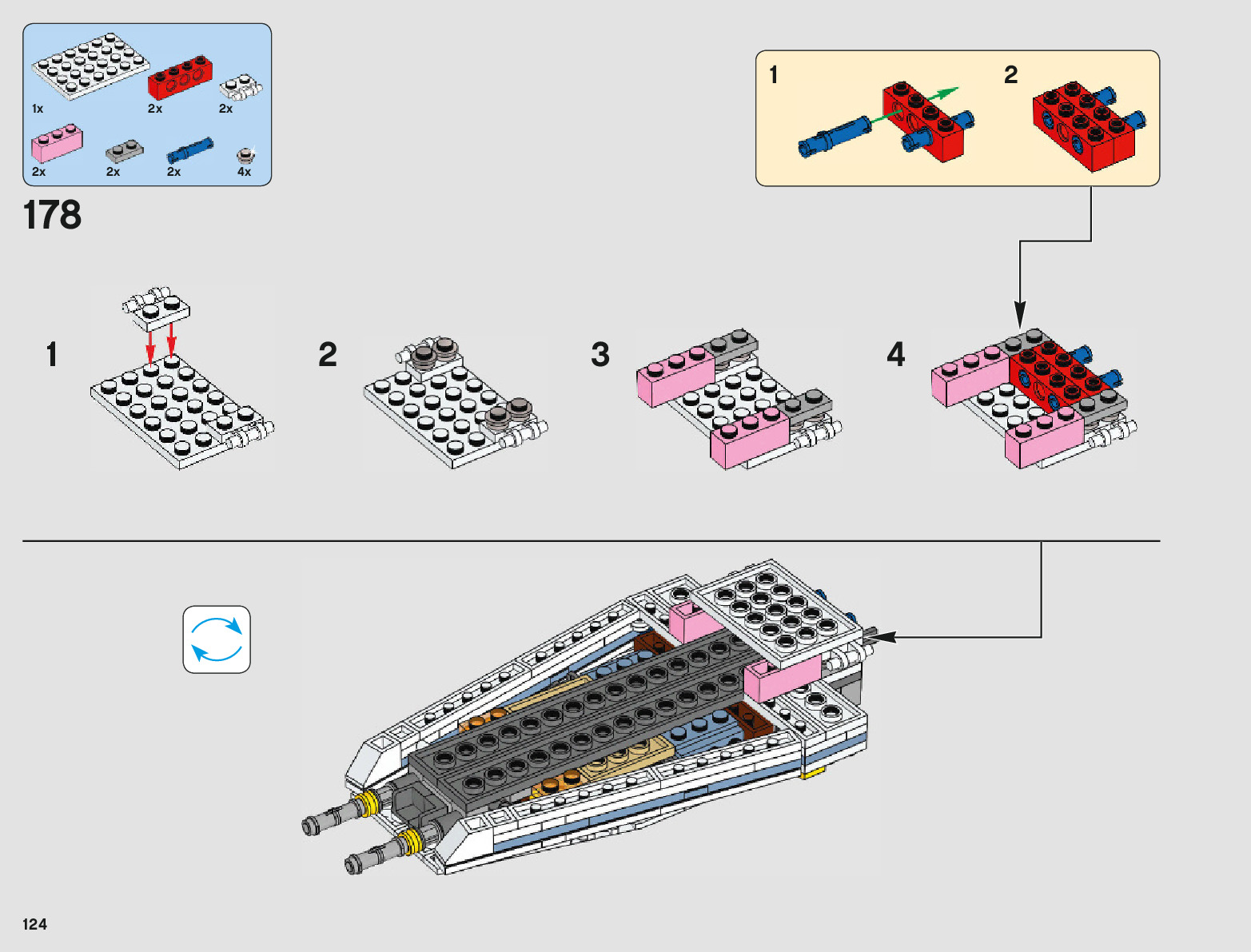 1x
2x
2x
2x
2x
2x
4x

178

1
2

1
2
3
4

124