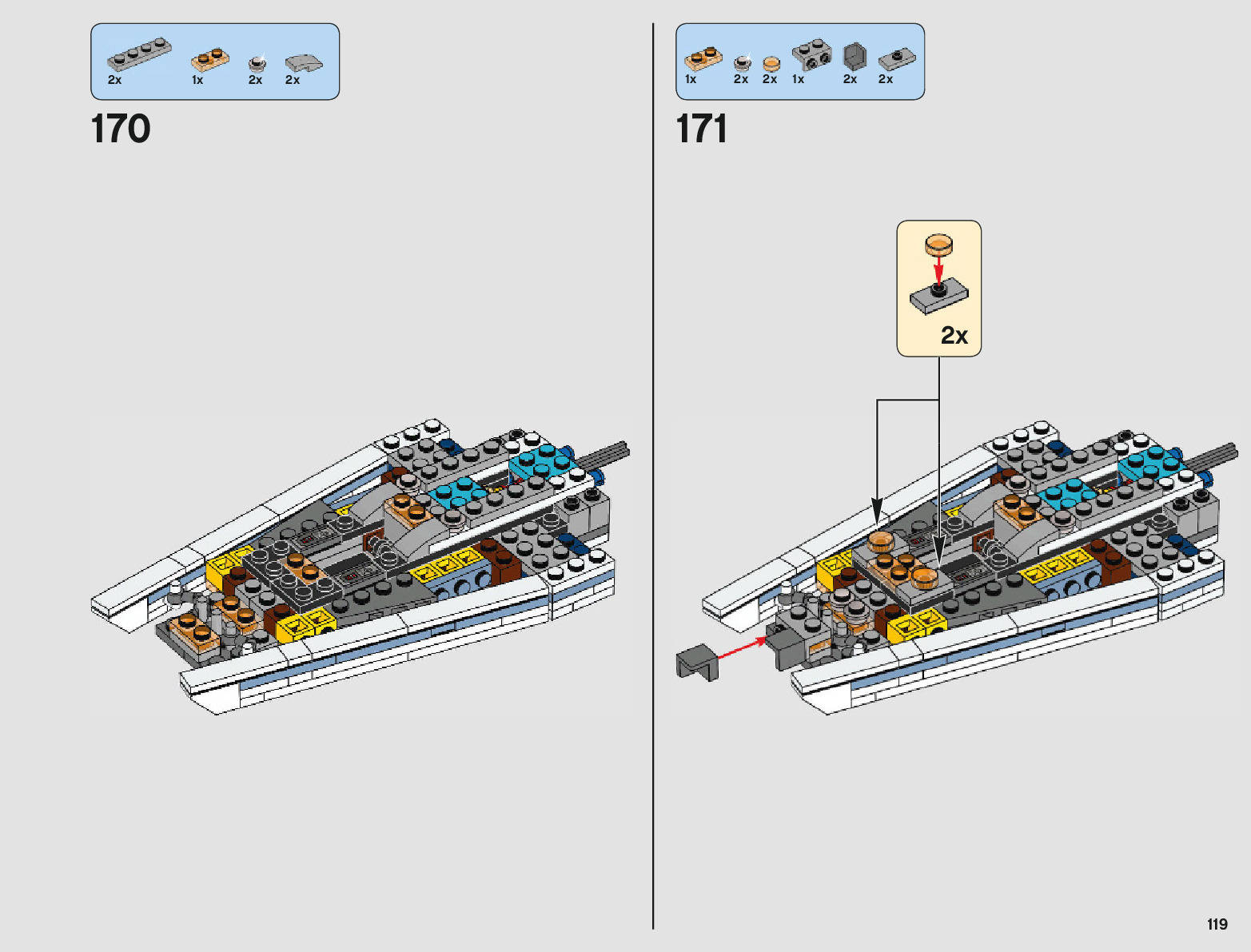 2x 1x 2x 2x

170

1x 2x 2x 1x 2x 2x

171

2x

119