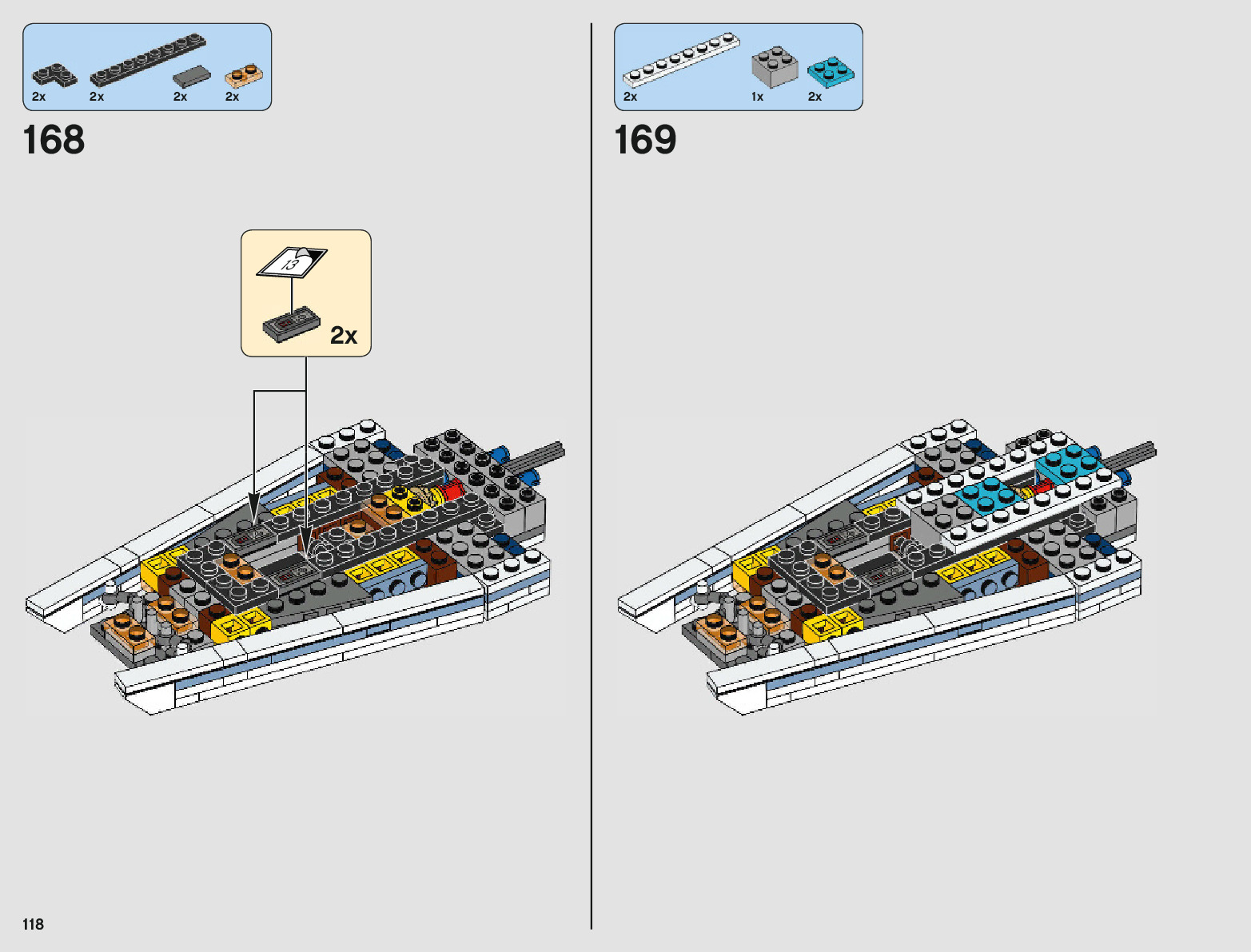 2x 2x 2x 2x

168

13

2x

2x 1x 2x

169

118