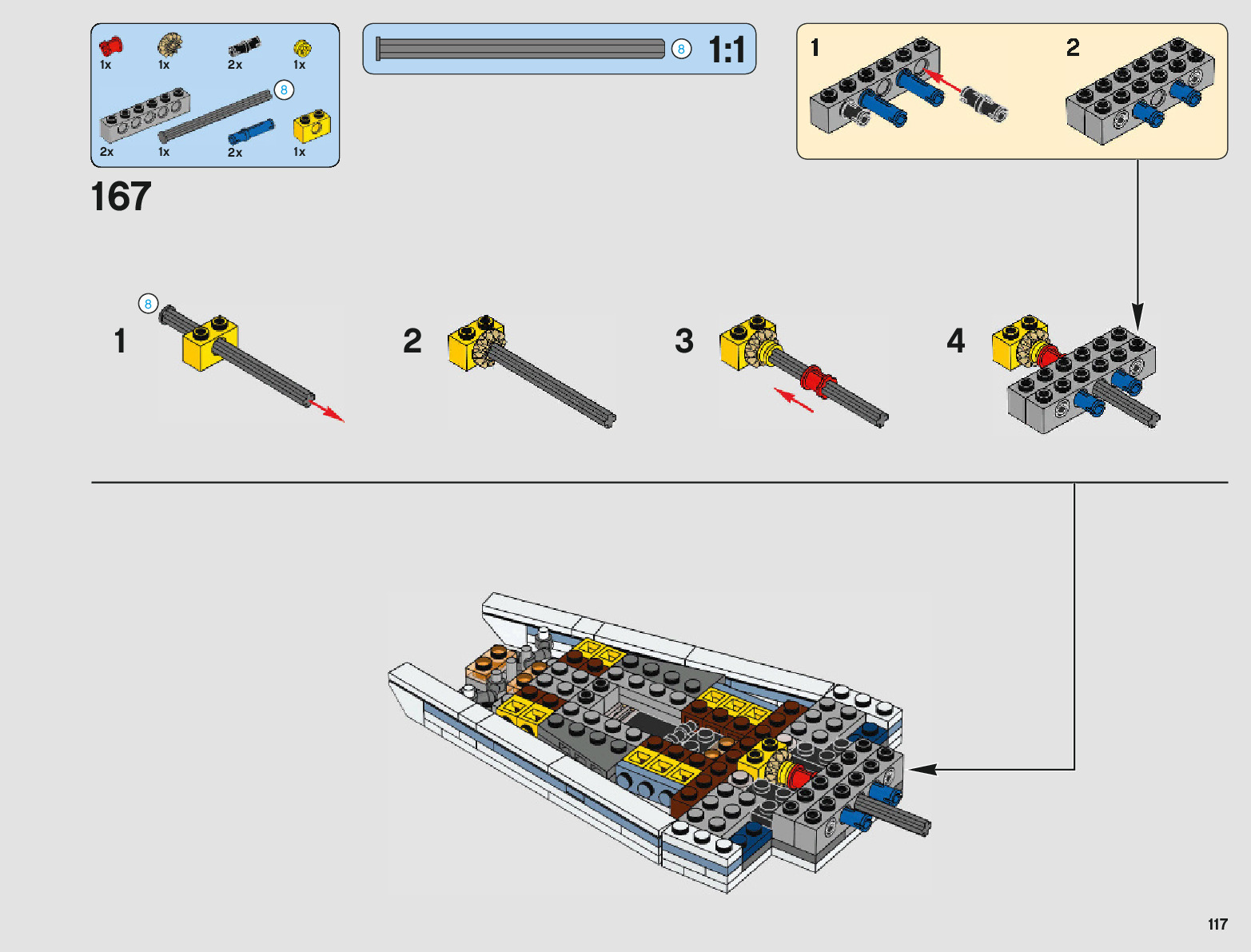 1x 1x 2x 1x
8
2x 1x 2x 1x

8 1:1

1 2

167

8
1

2

3

4

117