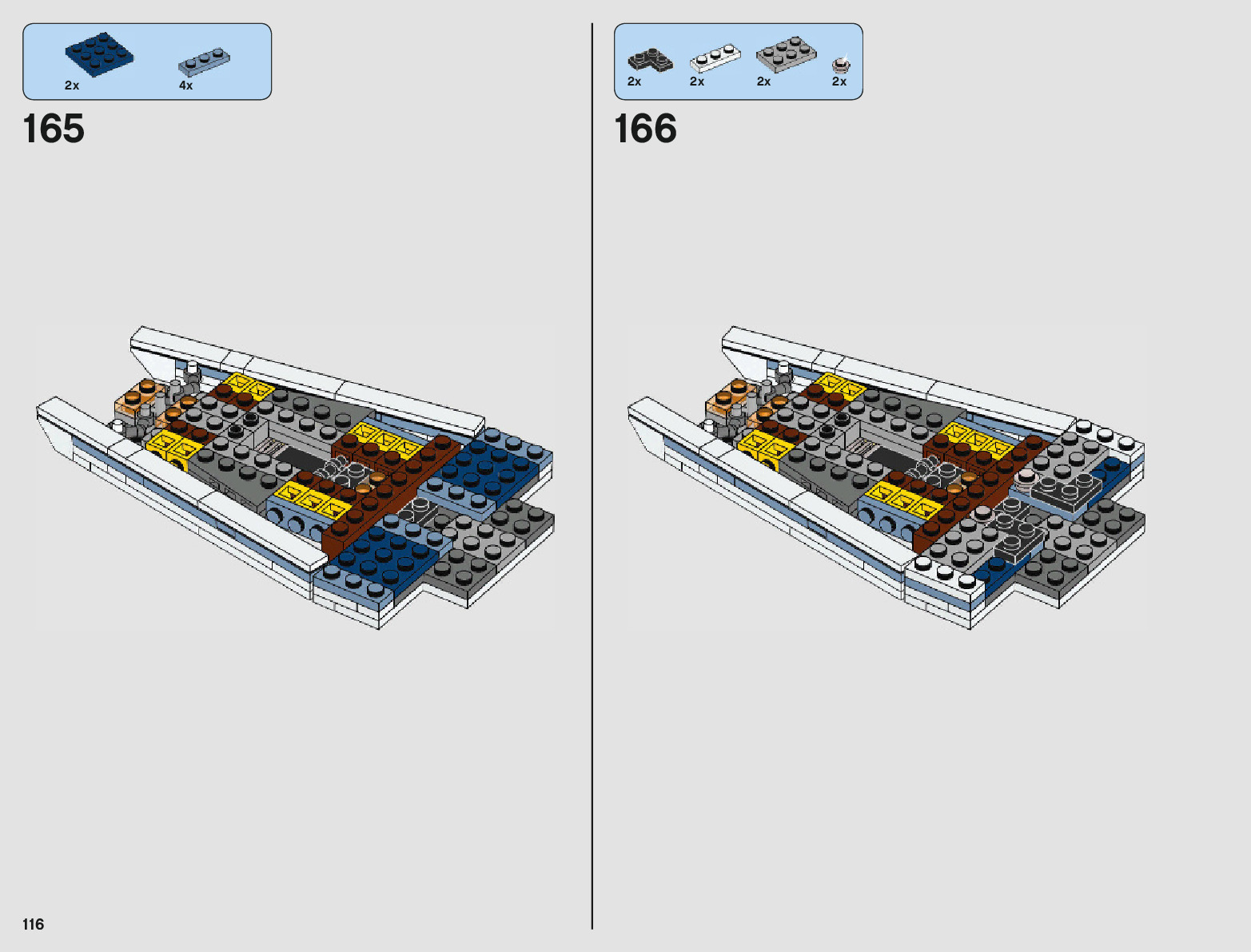 2x
4x

165

2x
2x
2x
2x

166

116