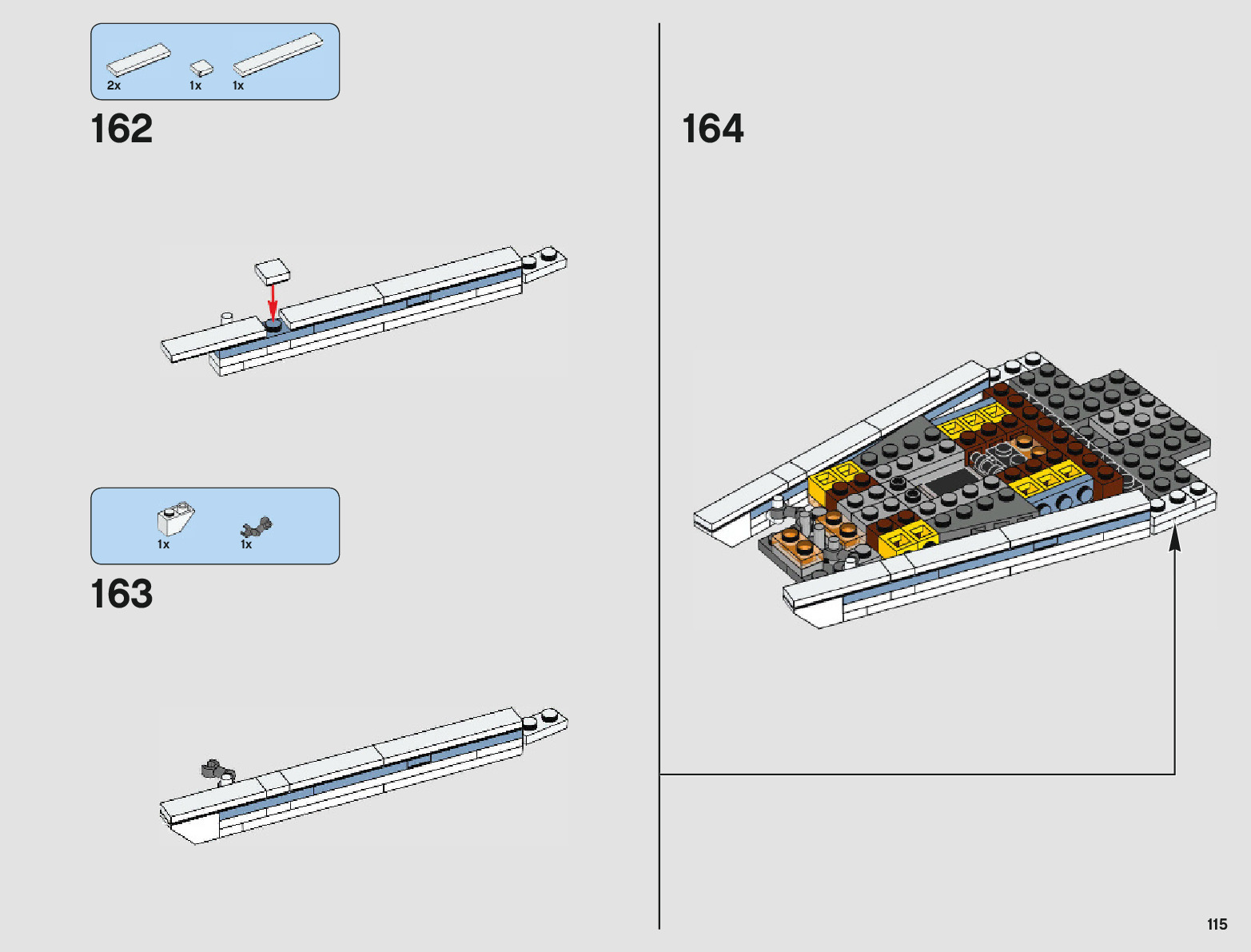 2x 1x 1x

162

1x 1x

163

164

115