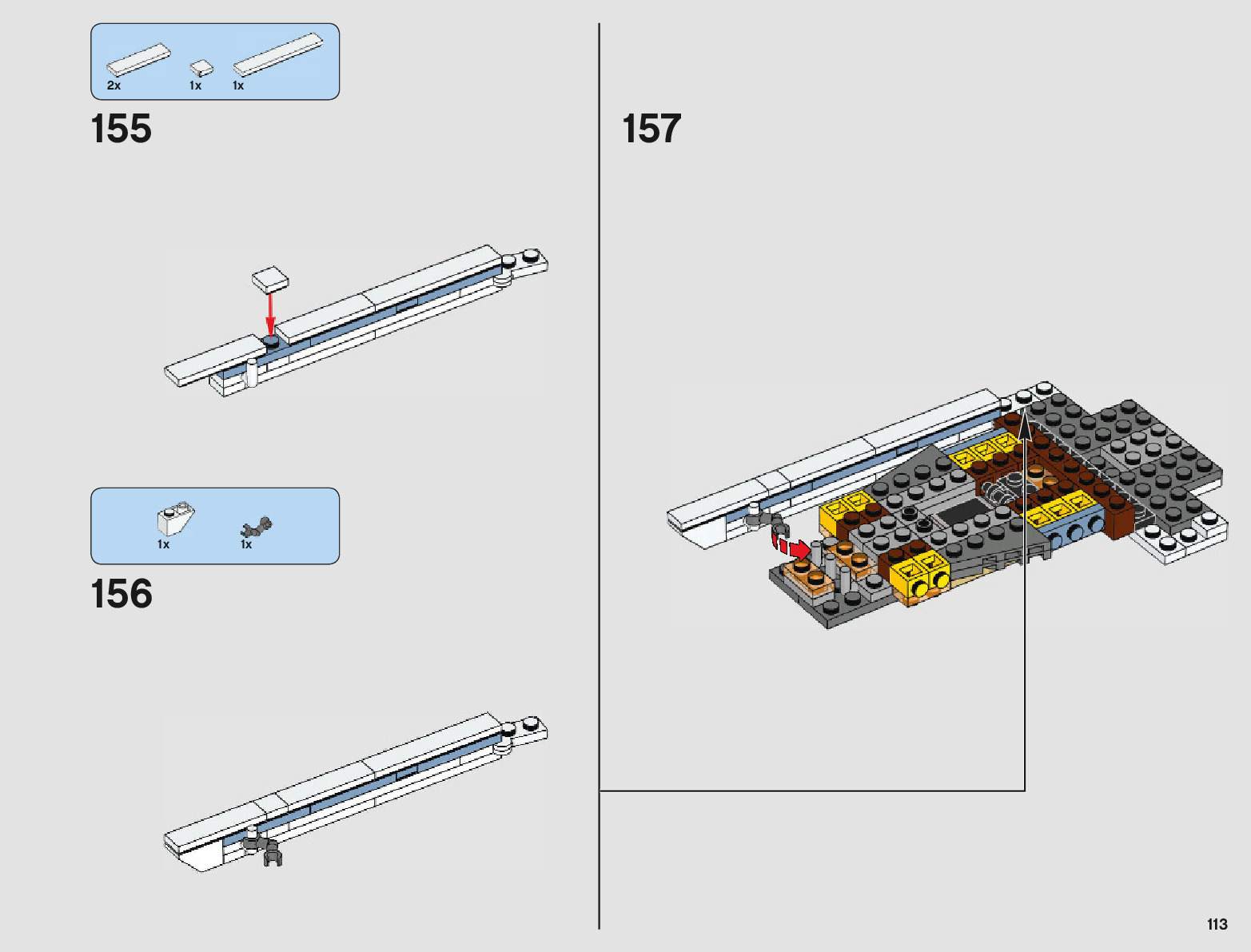 2x 1x 1x

155

1x 1x

156

157

113