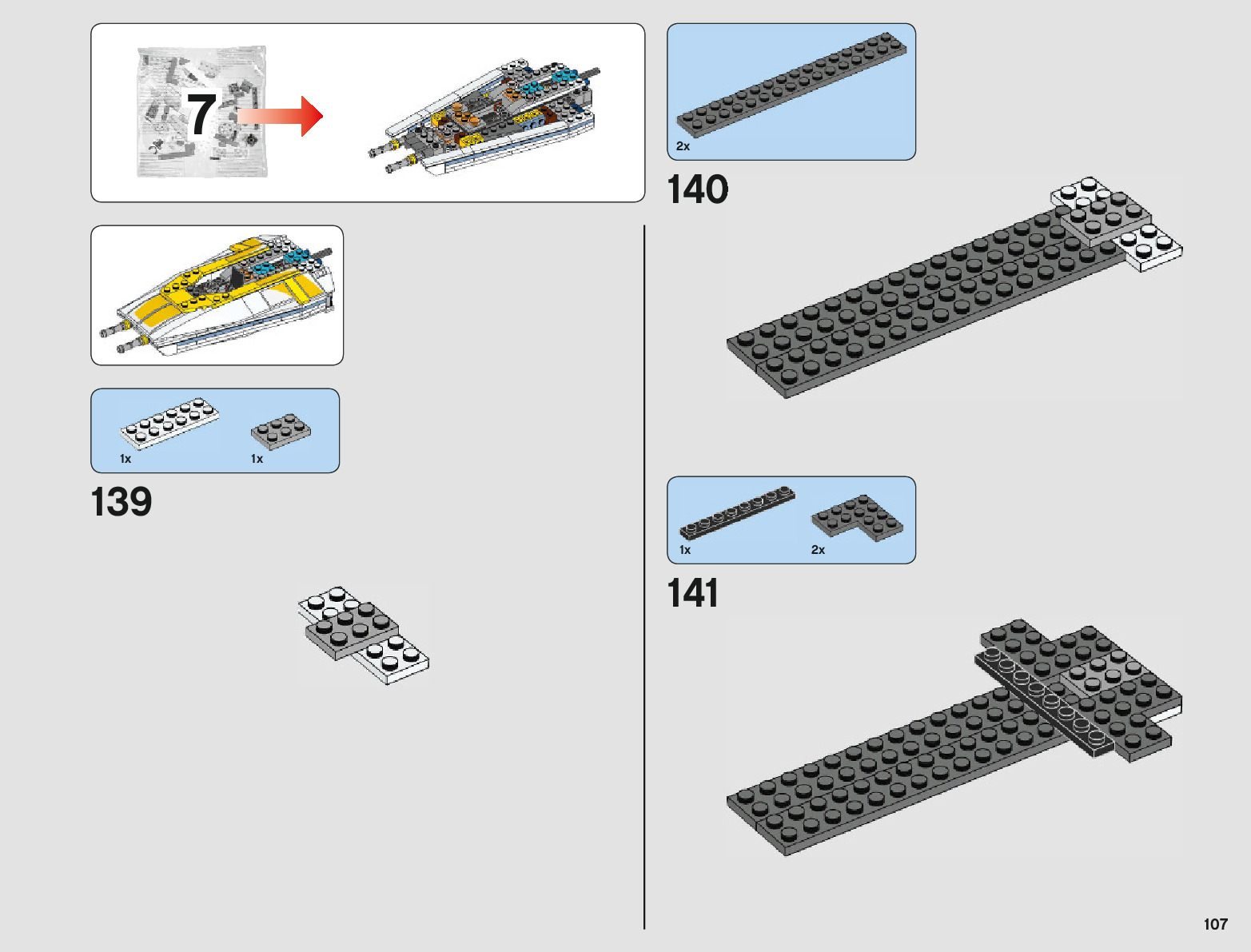 7

1x

1x

139

2x

140

1x

2x

141

107