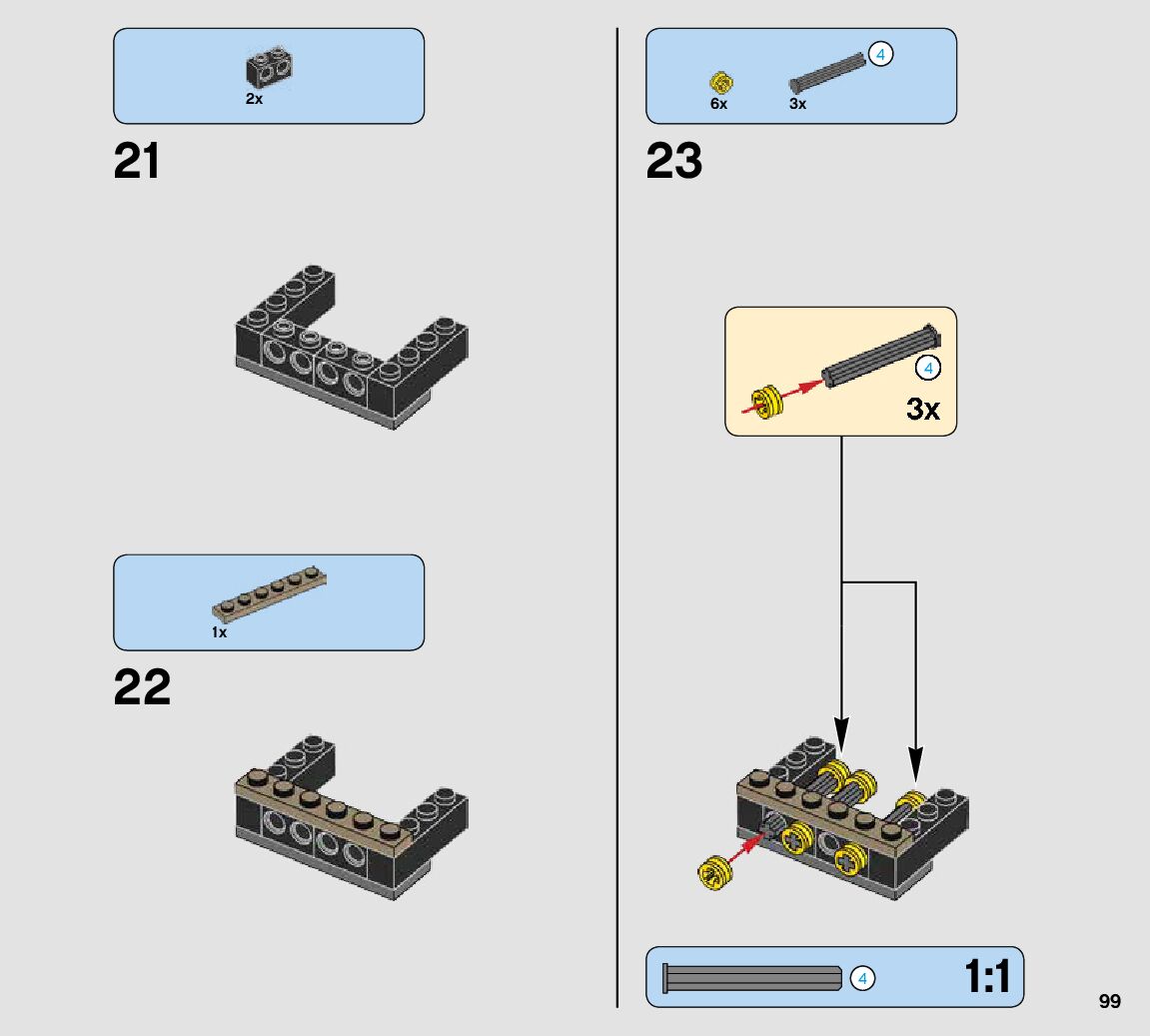 2x

21

1x

22

4

6x

3x

23

4

3x

4

1:1

99