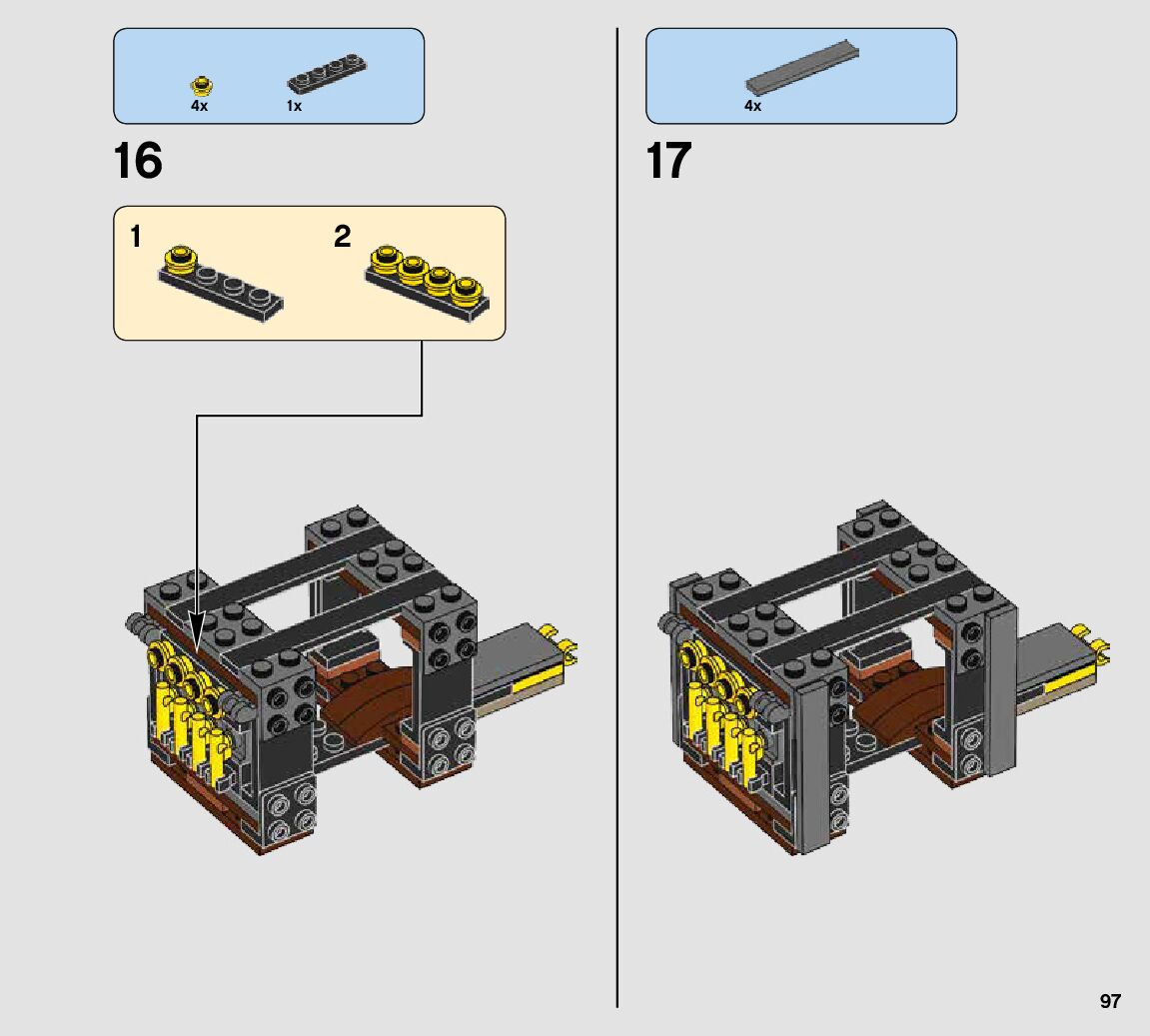 4x 1x

16

1 2

4x

17

97