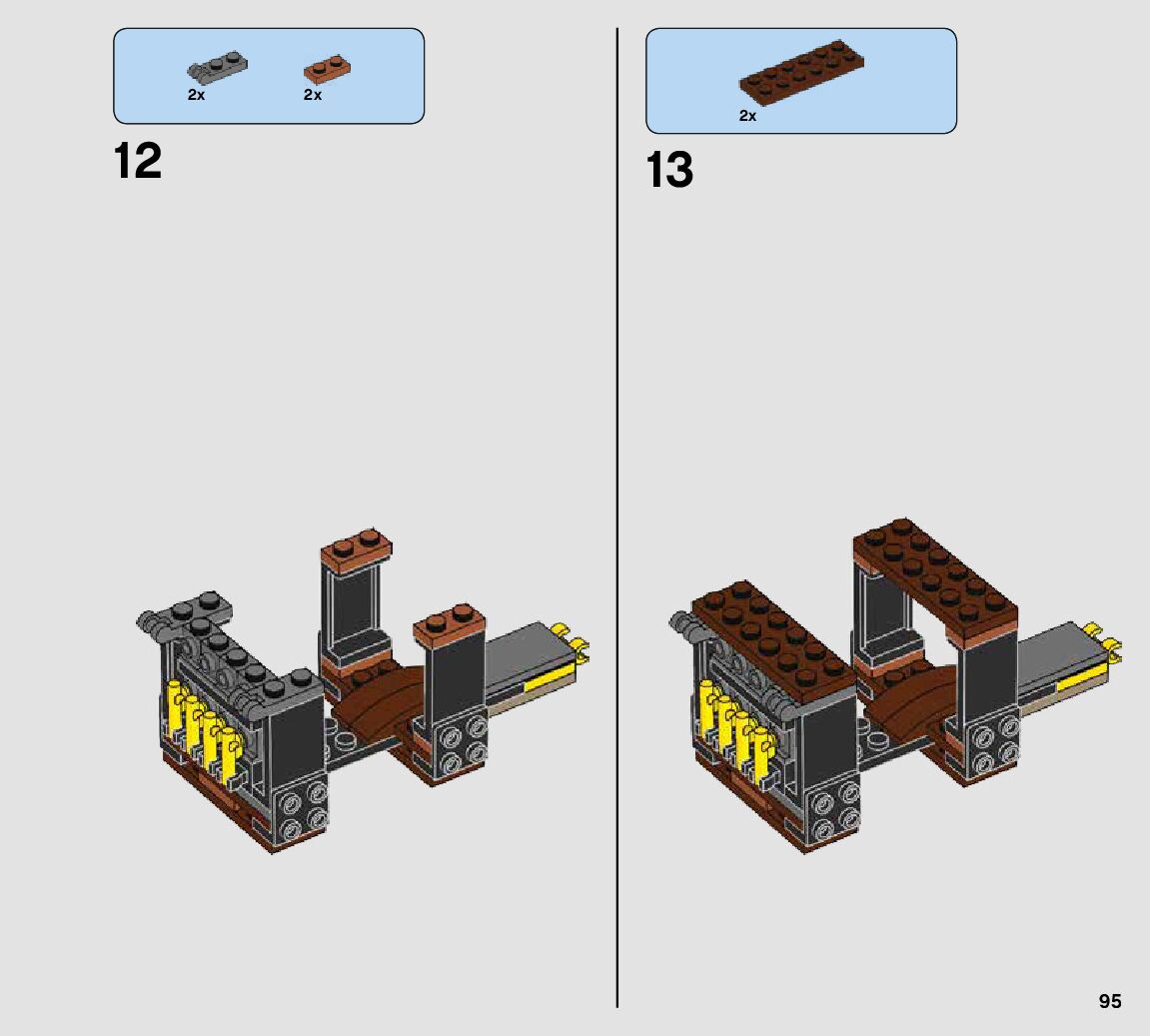 2x 2x

12

2x

13

95