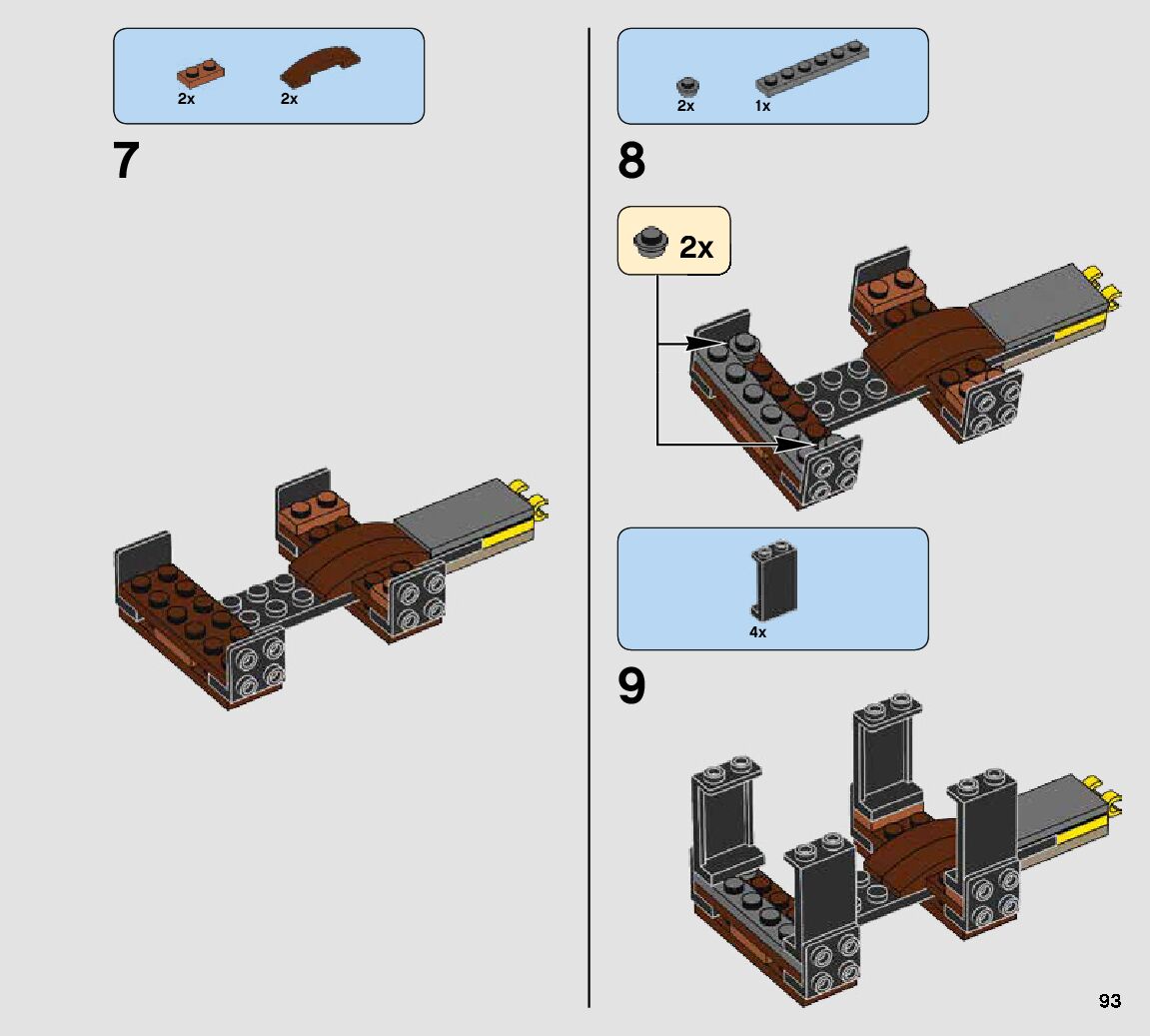 2x 2x

7

2x 1x

8

2x

4x

9

93