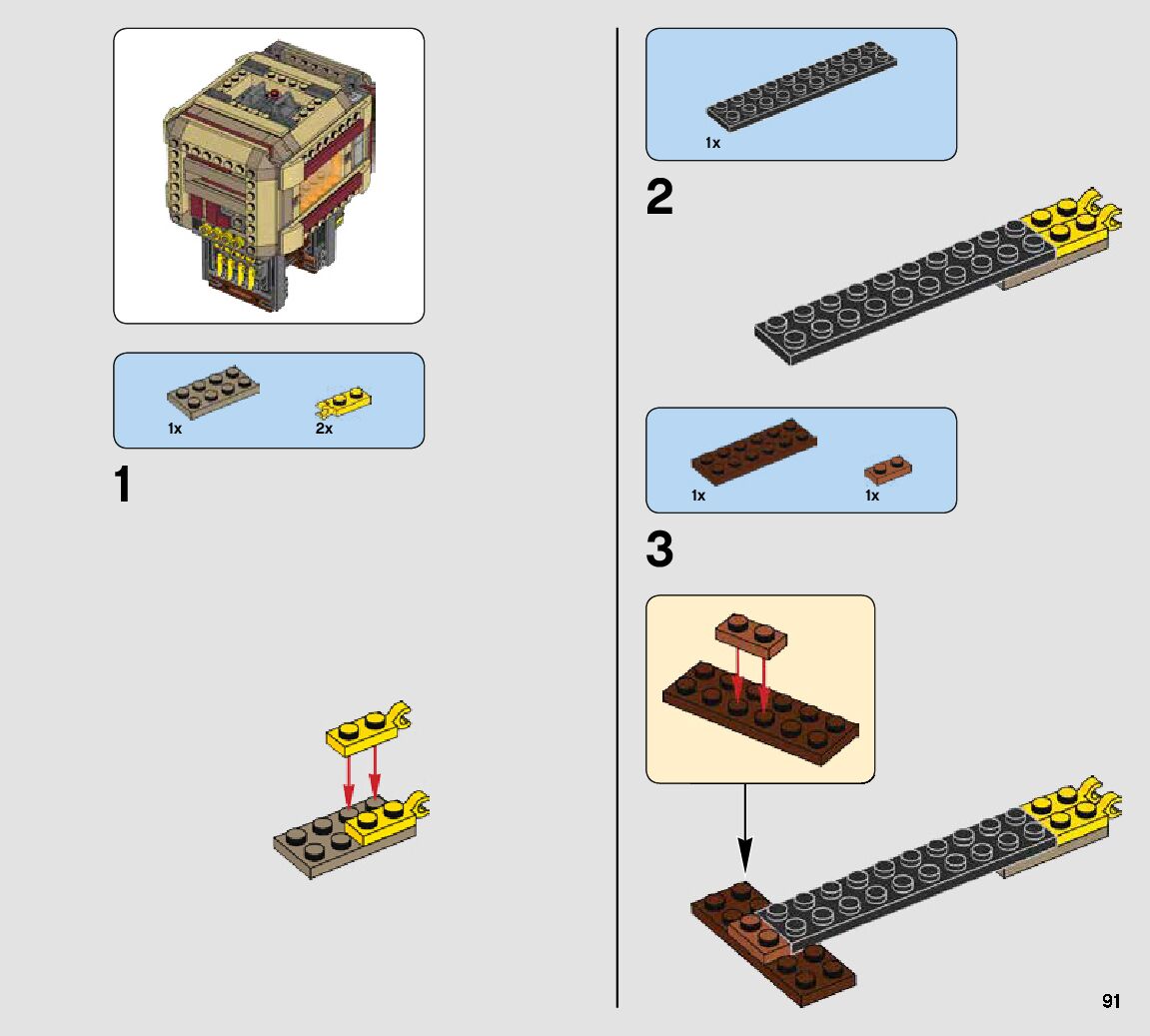 1x 2x

1

1x

2

1x 1x

3

91