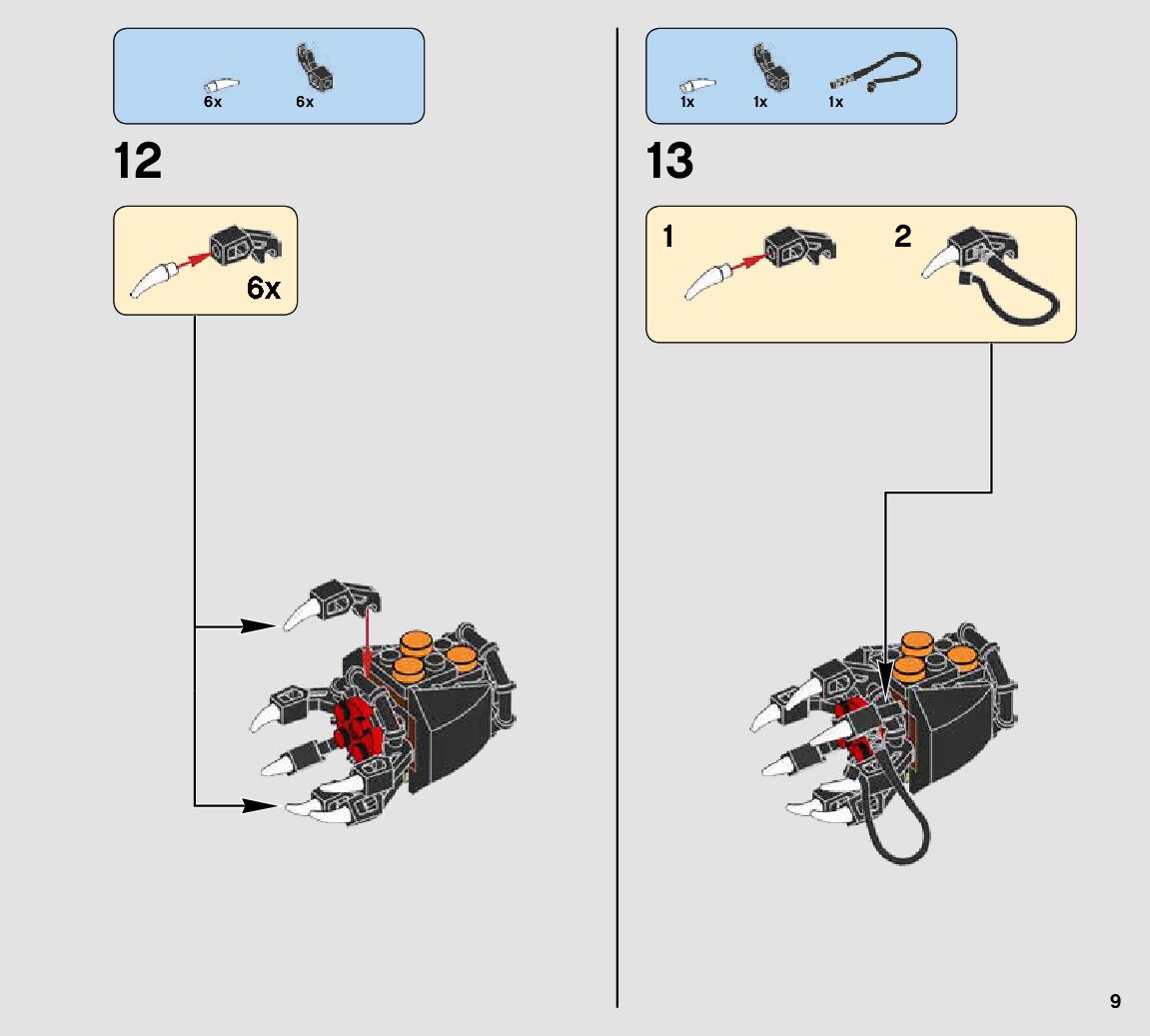 6x 6x

12

6x

1x 1x 1x

13

1

2

9