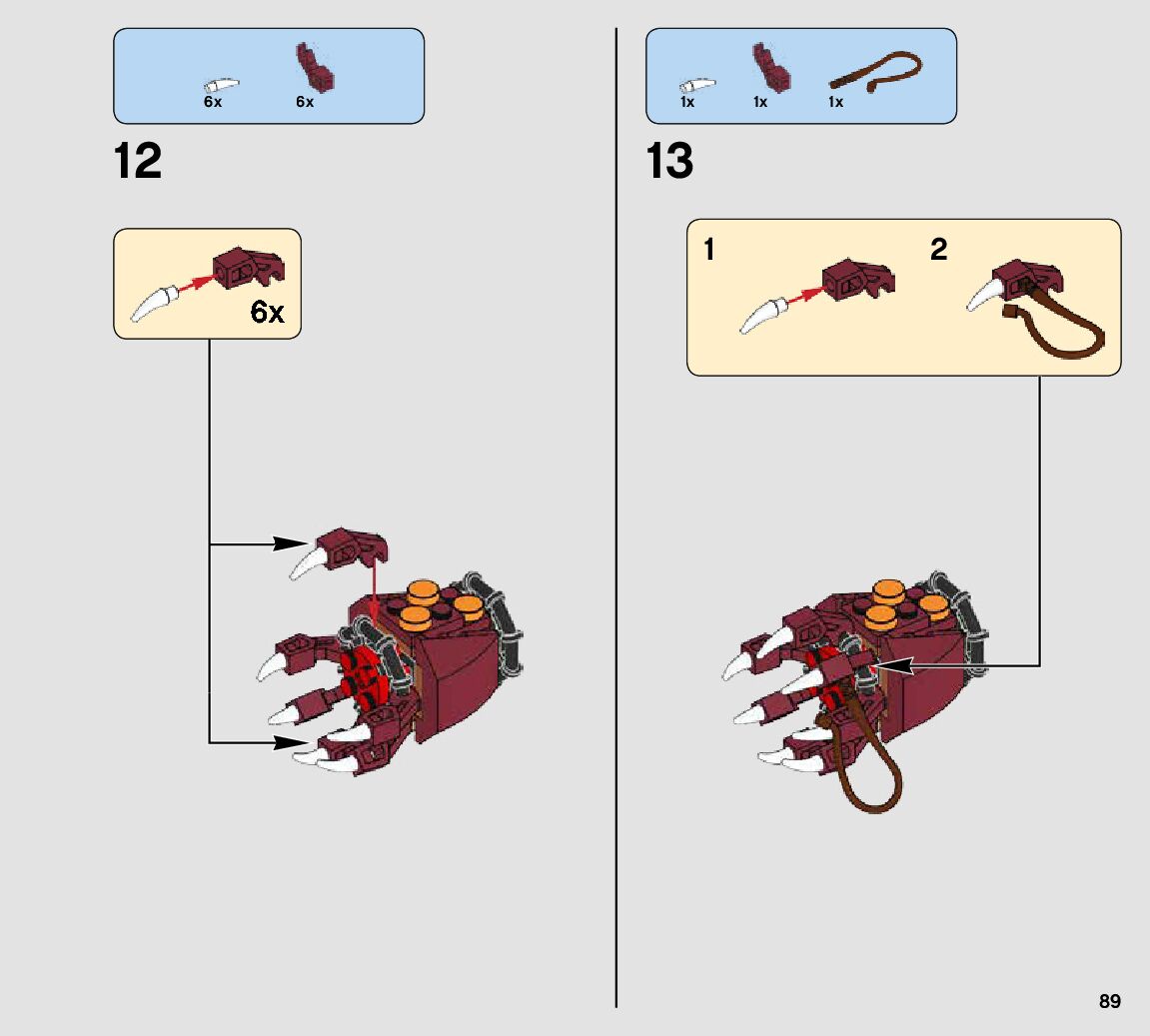 6x 6x

12

6x

1x 1x 1x

13

1

2

89