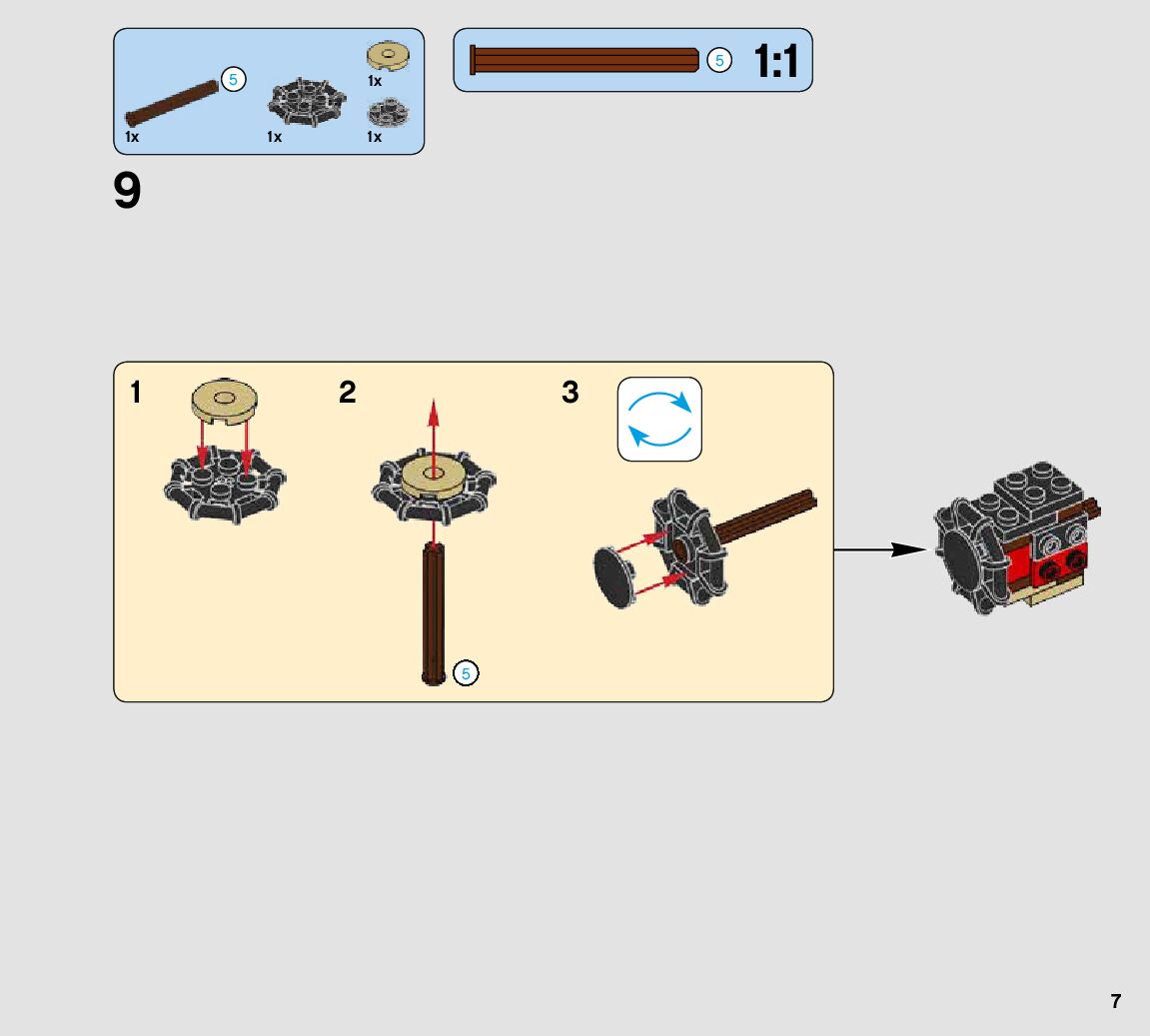 5
1x
1x
1x
1x

5 1:1

9

1
2
3

5

7