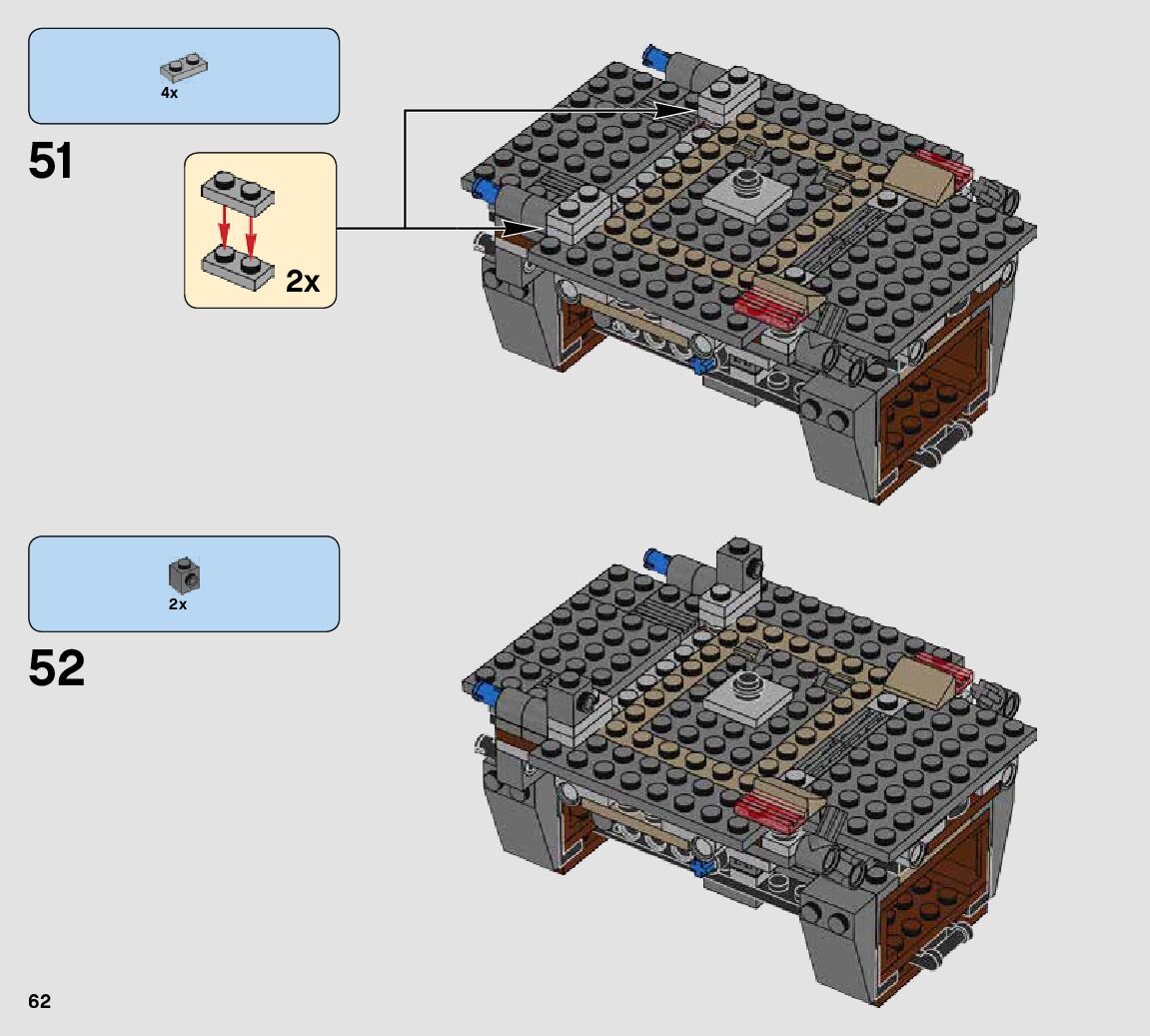 4x

51

2x

2x

52

62