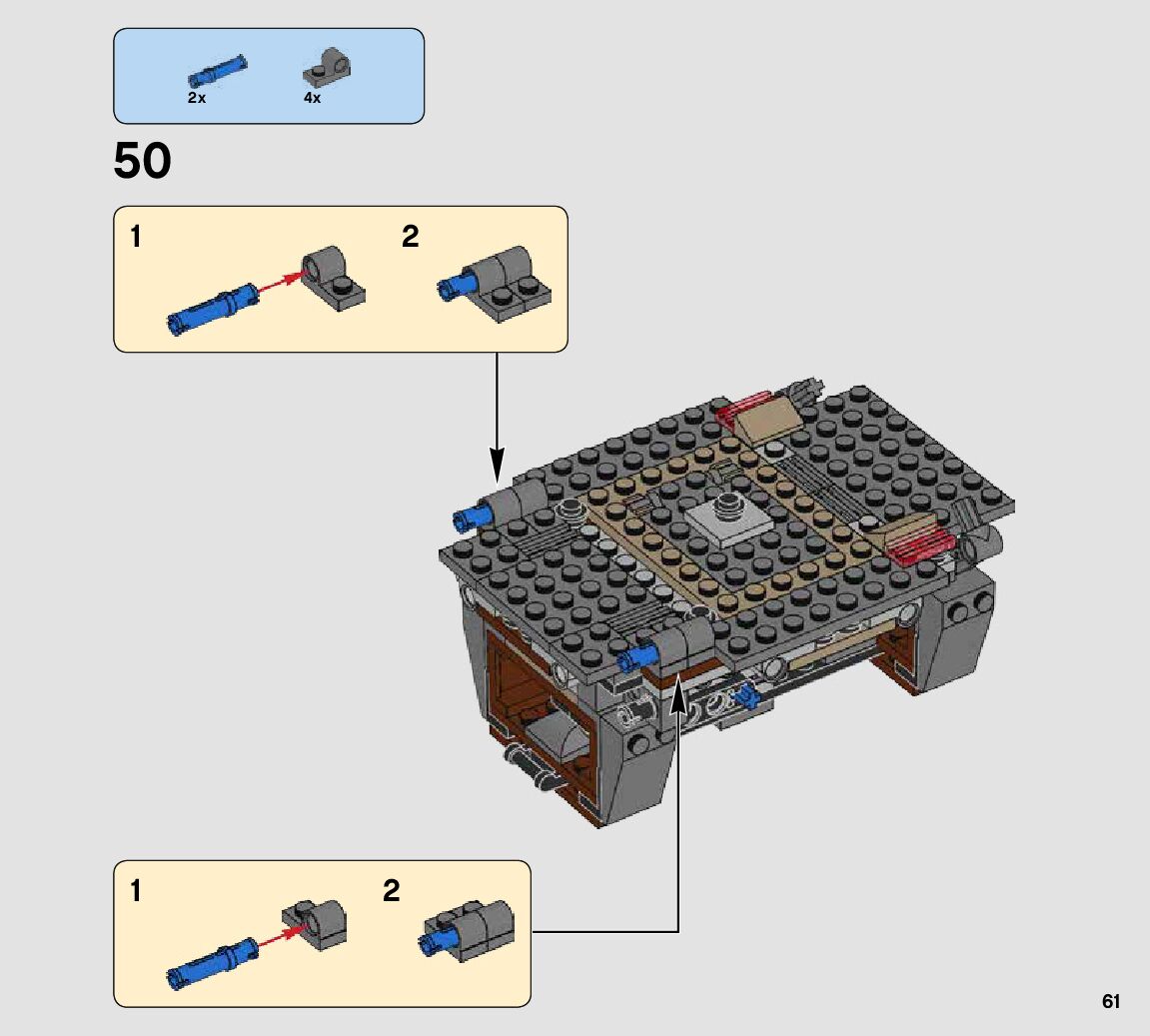 2x 4x

50

1 2

1 2

61