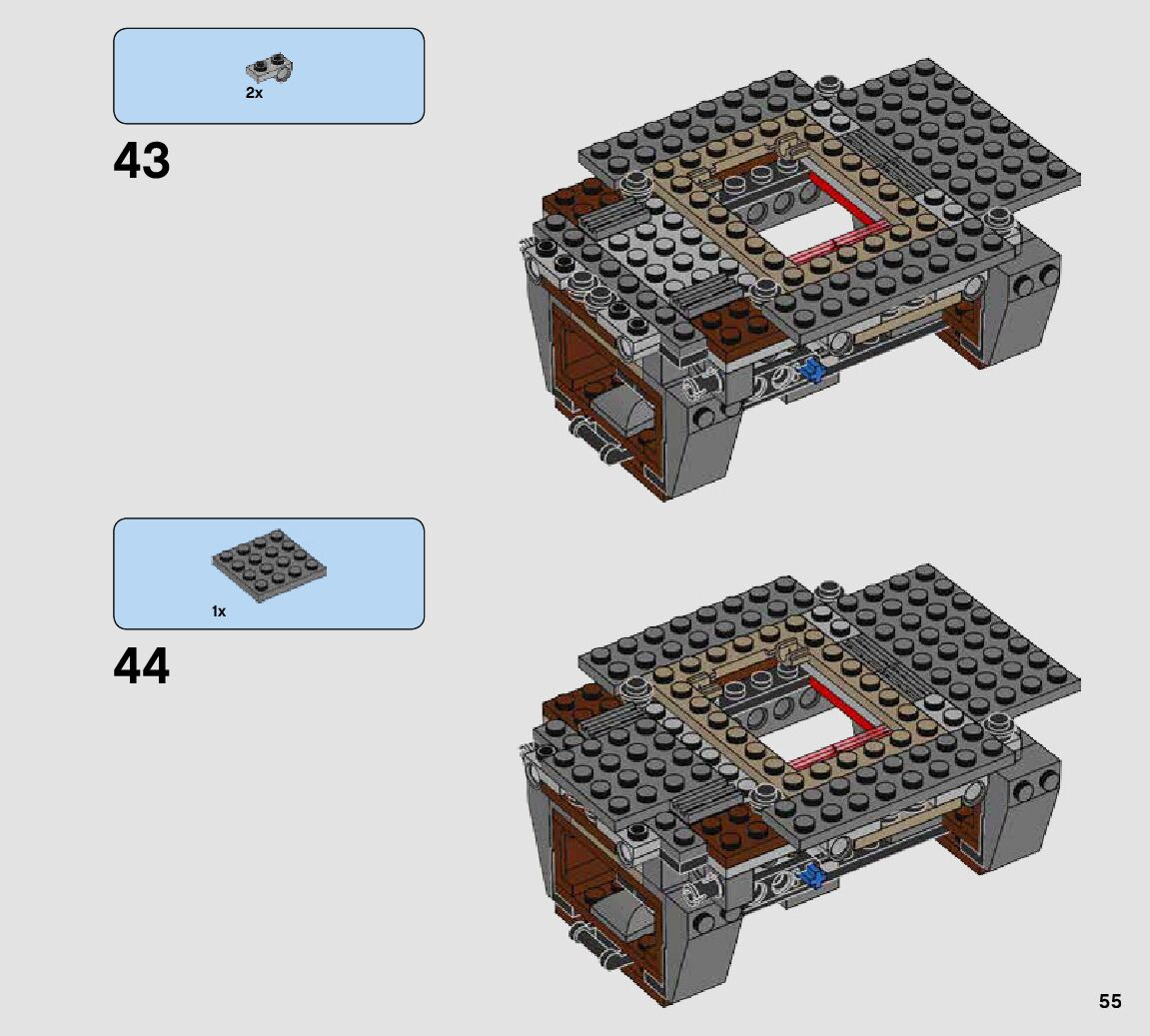 2x

43

1x

44

55