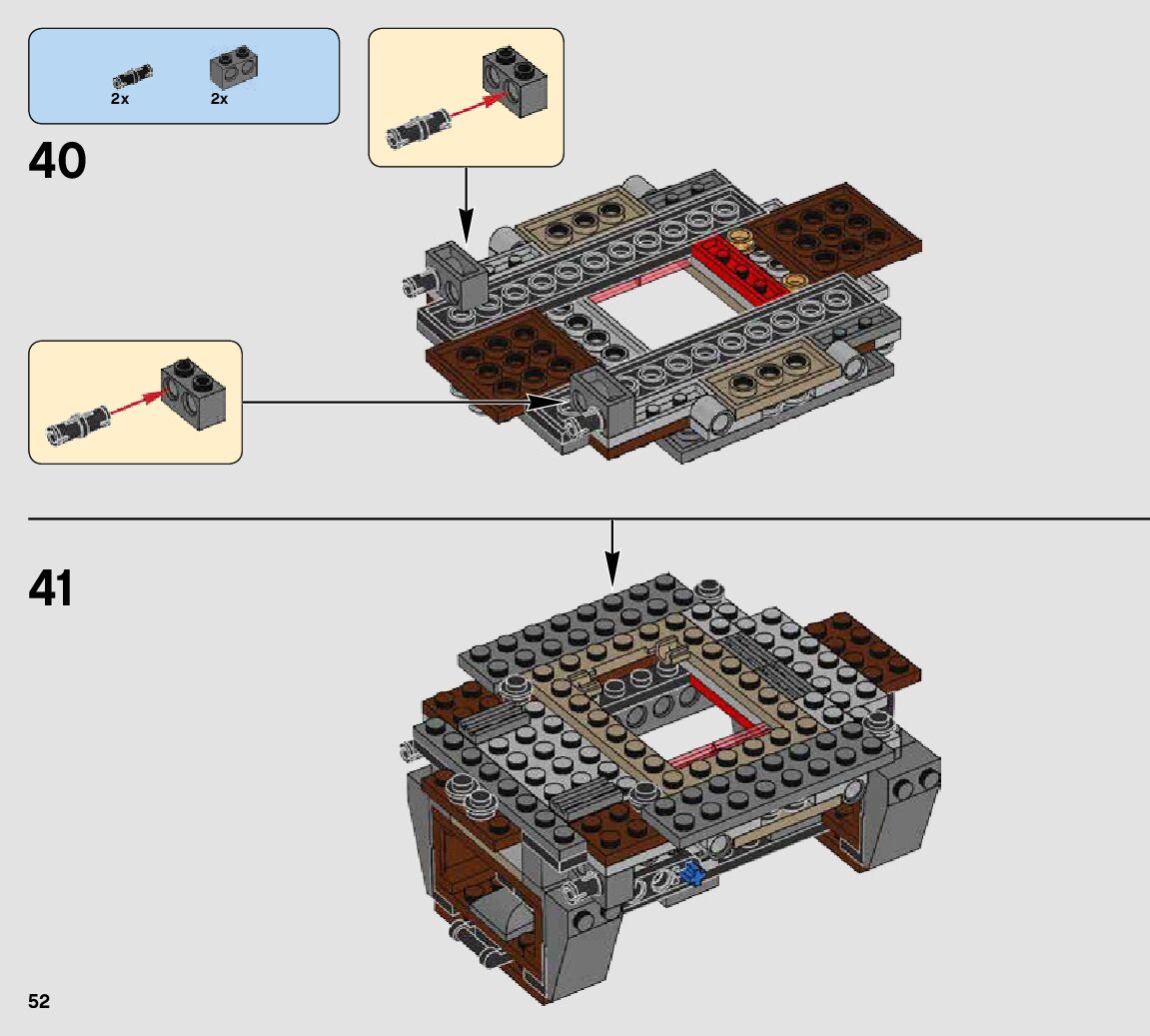 2x 2x

40

41

52