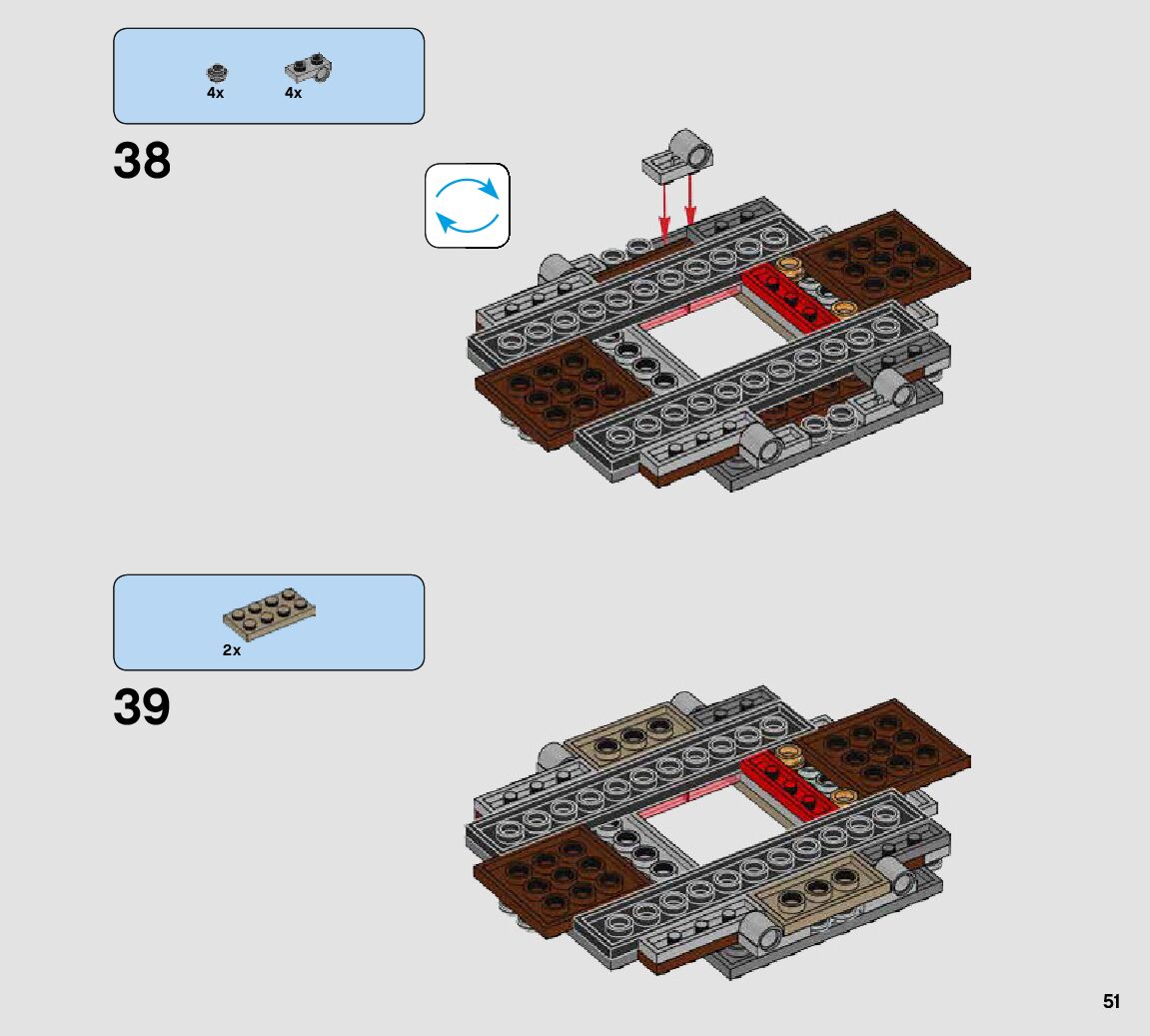 4x 4x

38

2x

39

51