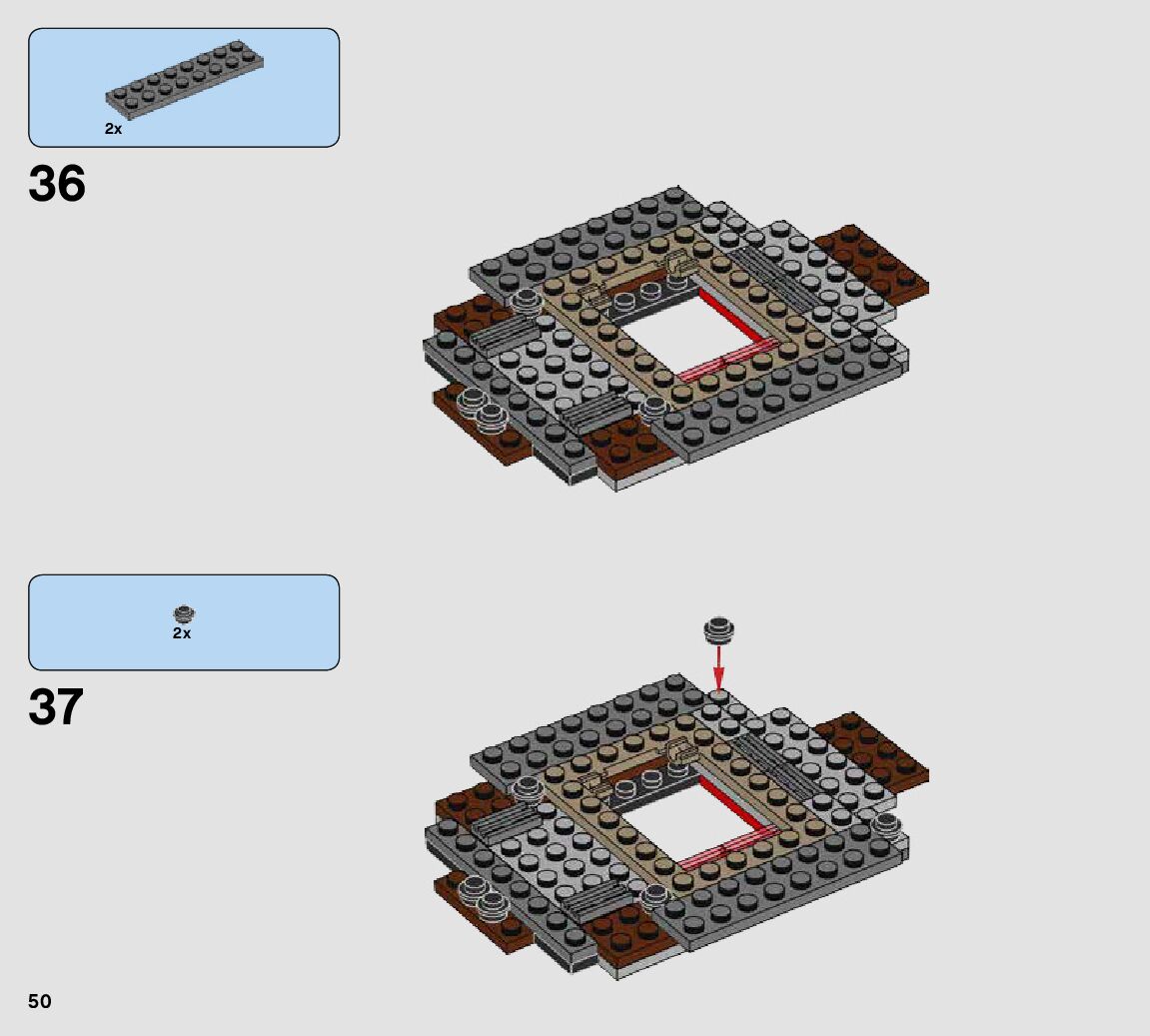 2x

36

2x

37

50