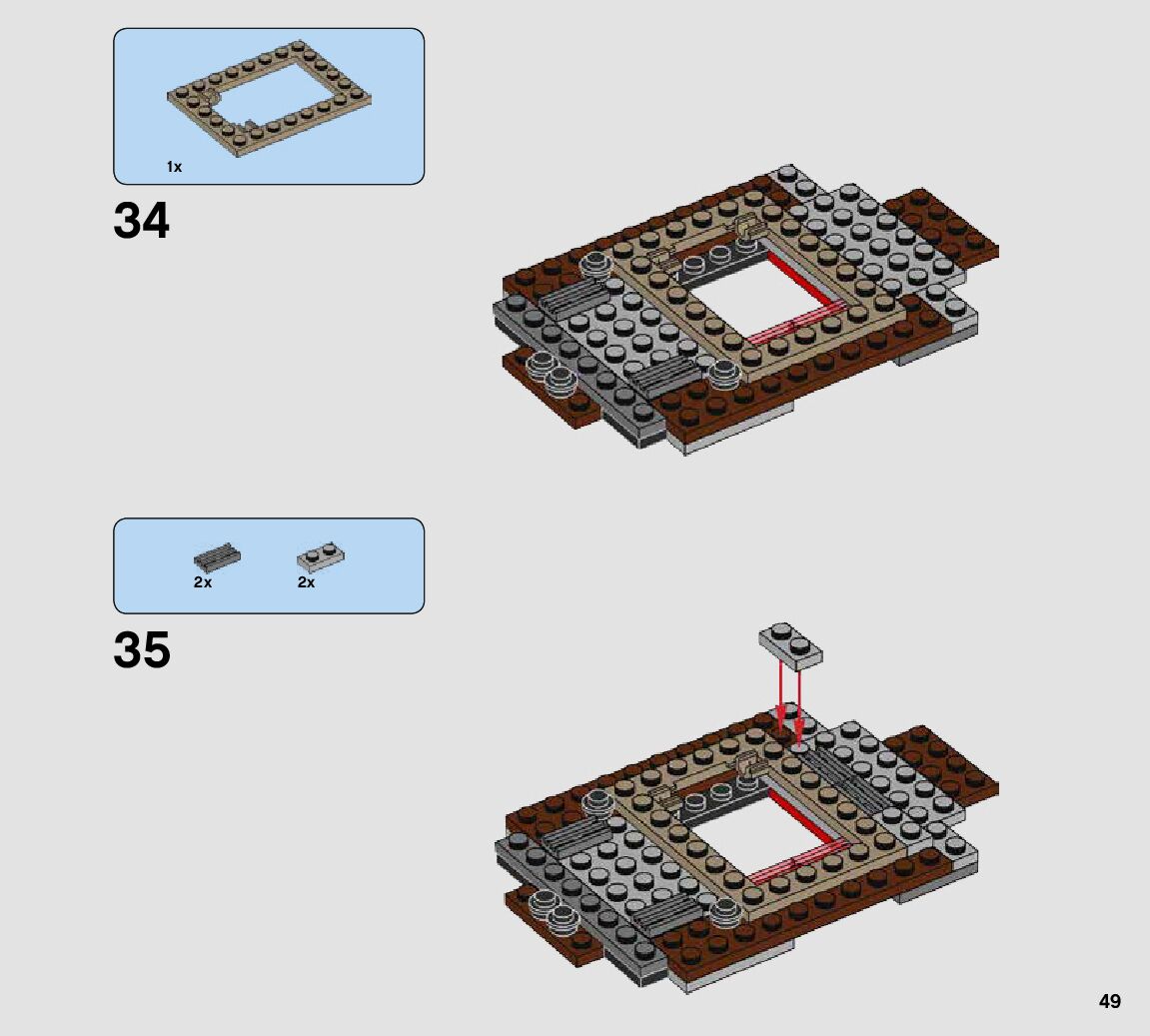 1x

34

2x

2x

35

49