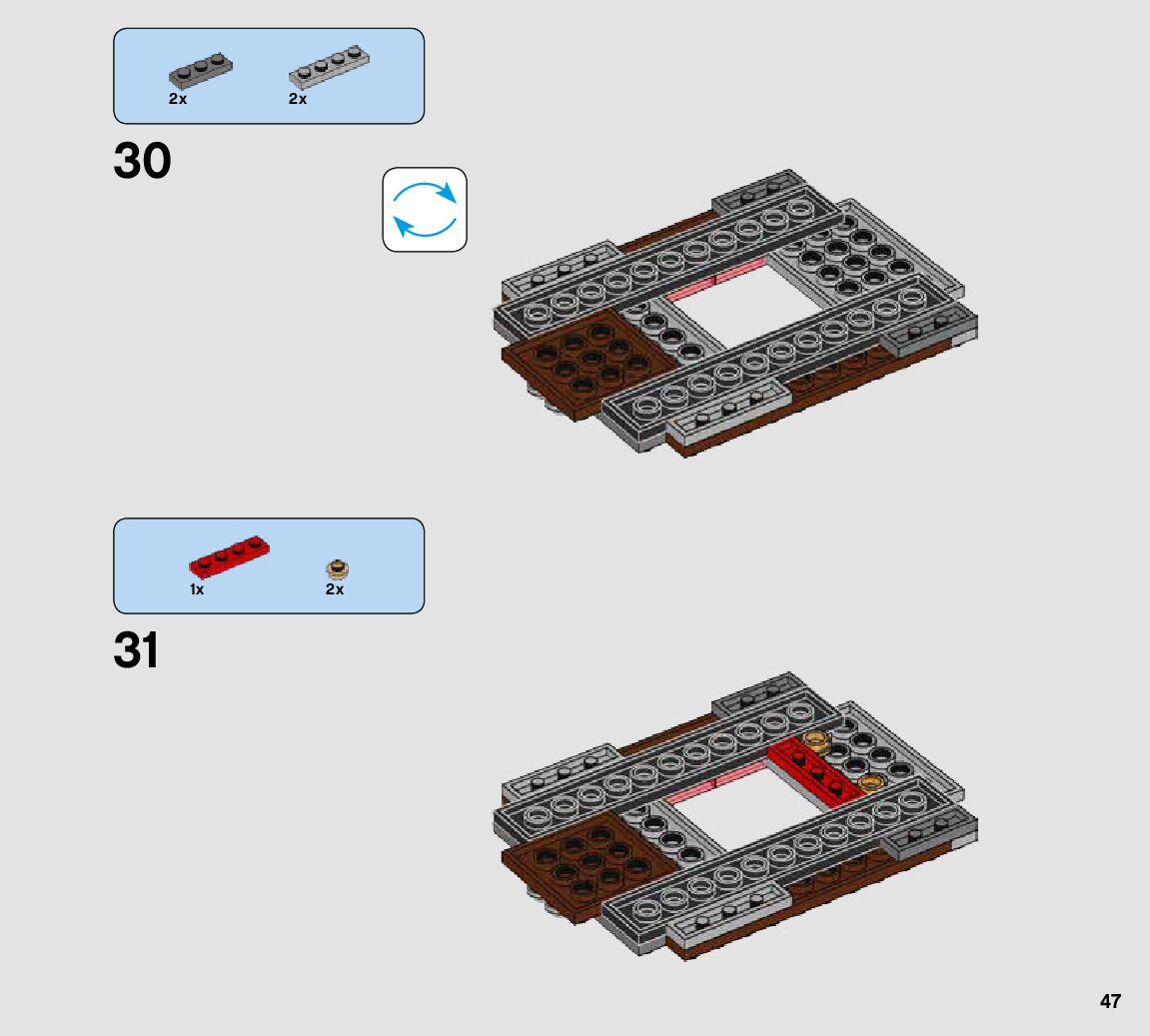 2x 2x

30

1x 2x

31

47