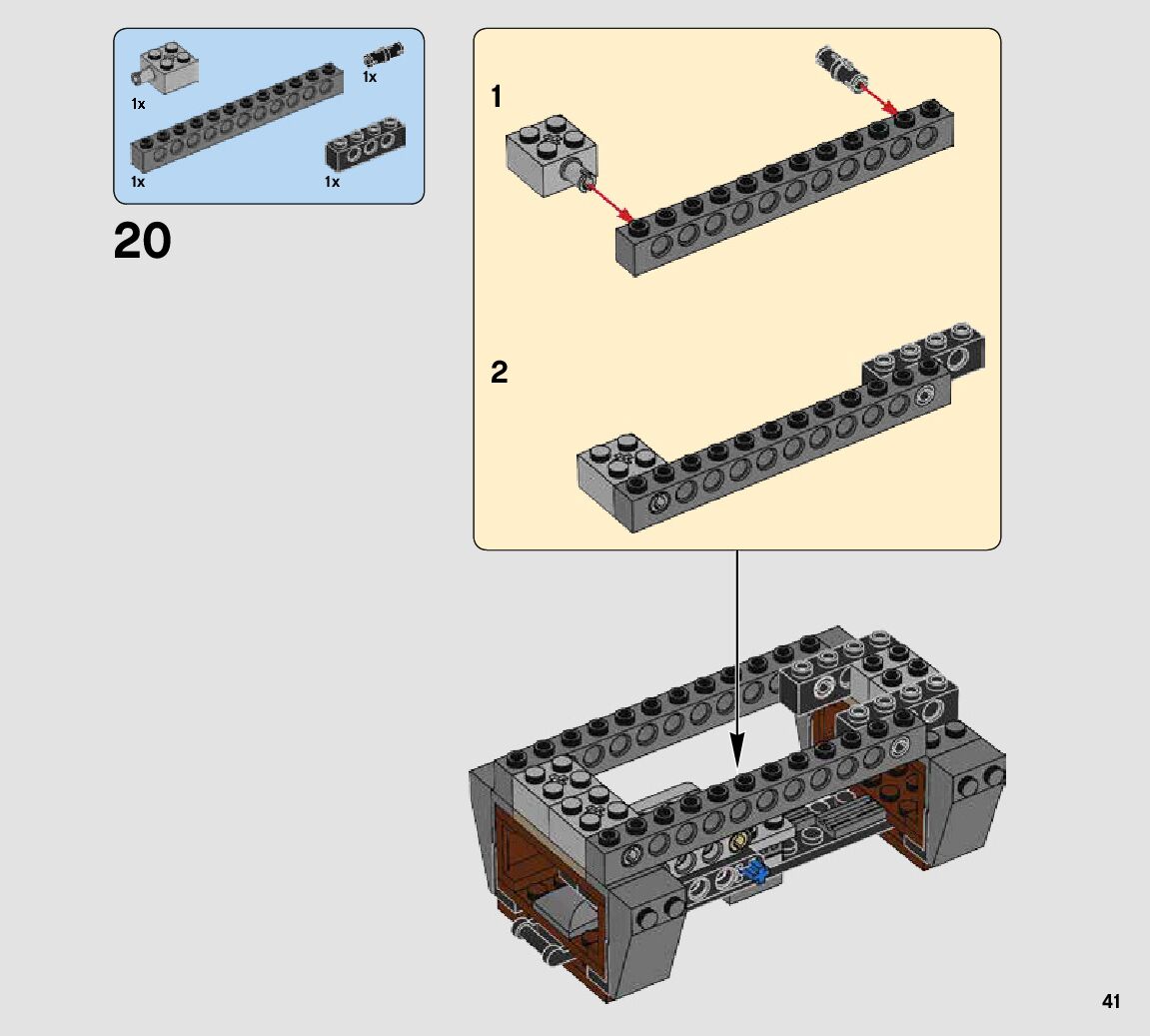 1x

1x

1x

1x

20

1

2

41