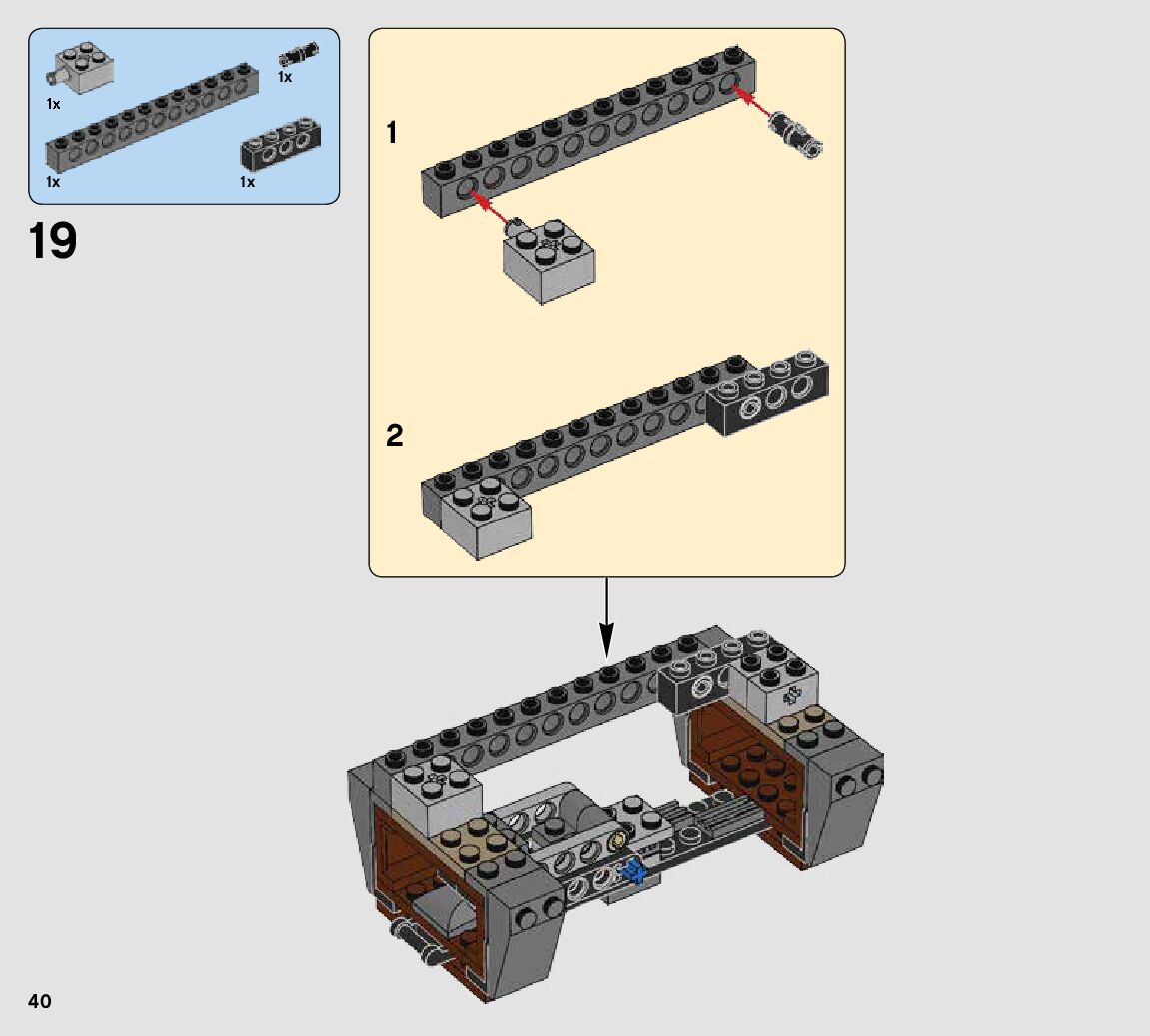 1x

1x

1x

1x

19

1

2

40