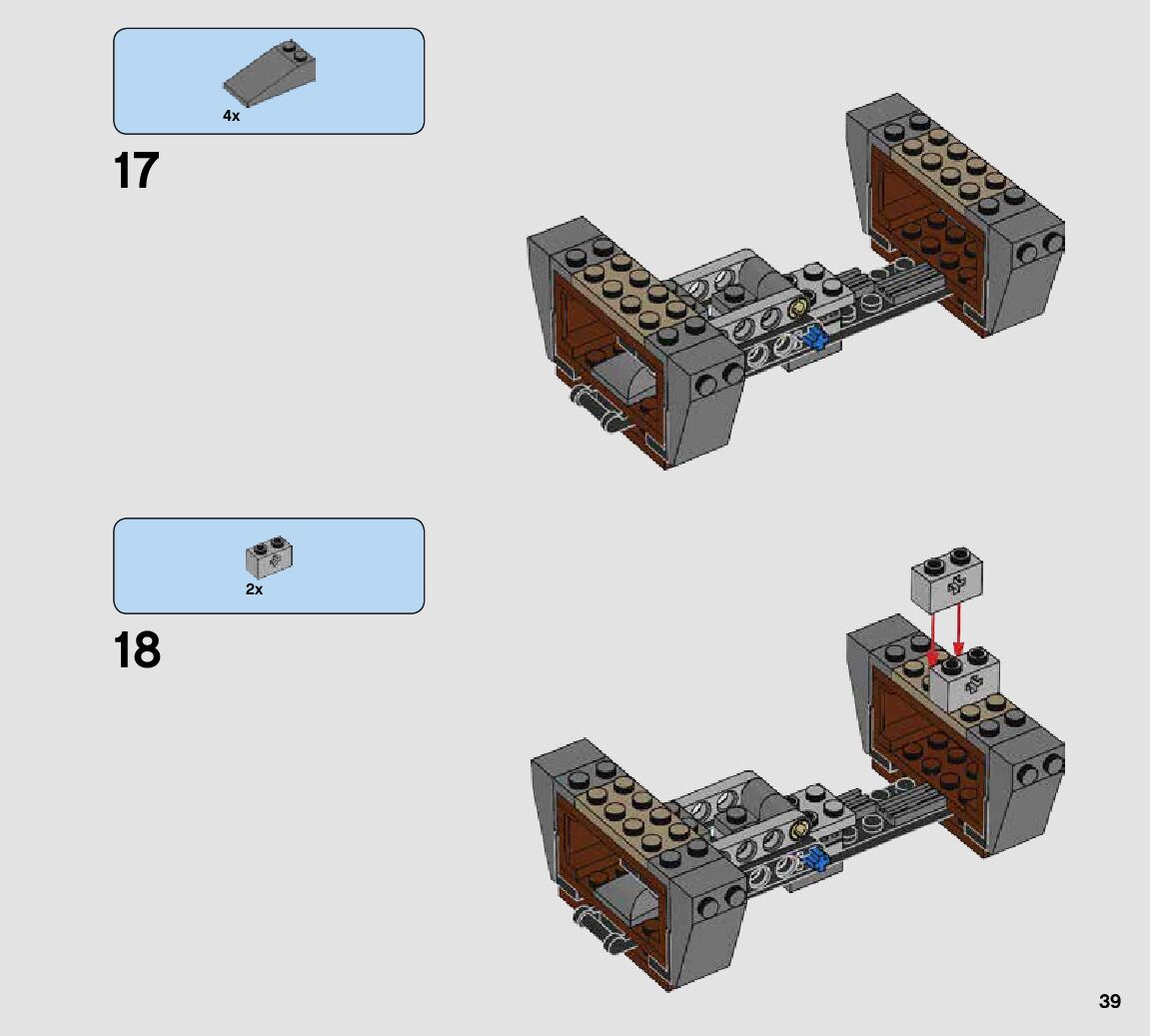 4x

17

2x

18

39