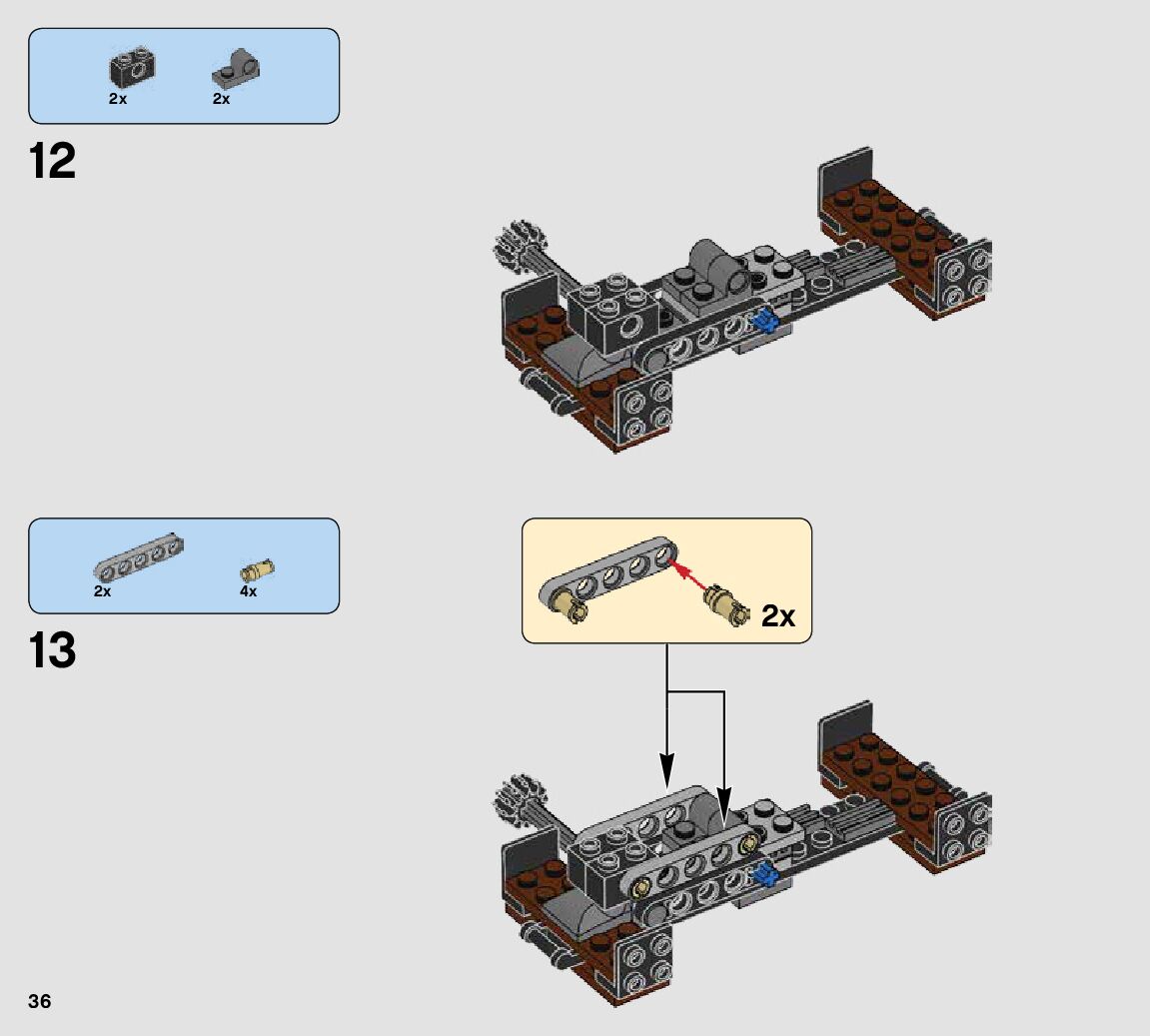 2x 2x

12

2x 4x

13

2x

36