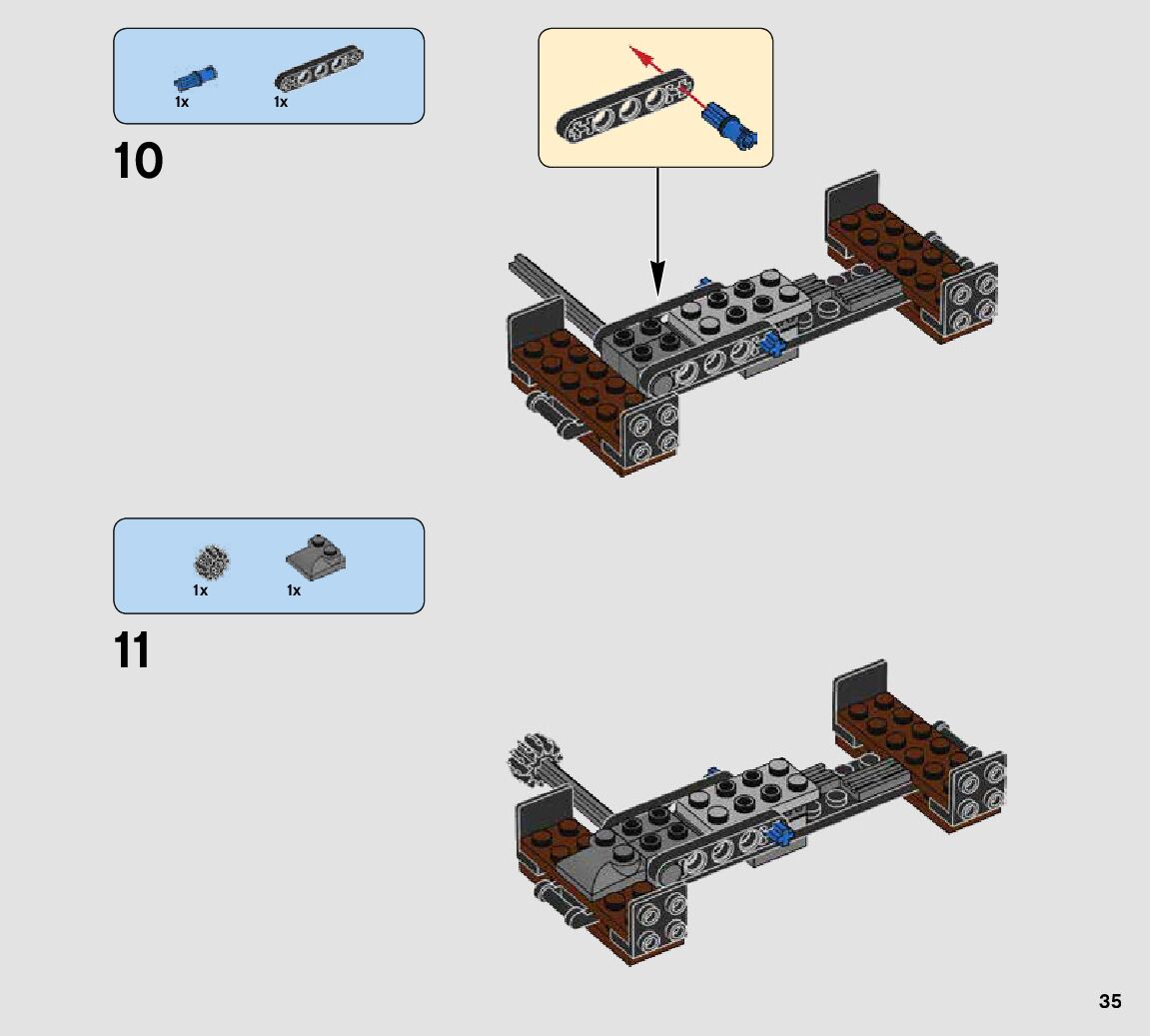 1x 1x

10

1x 1x

11

35