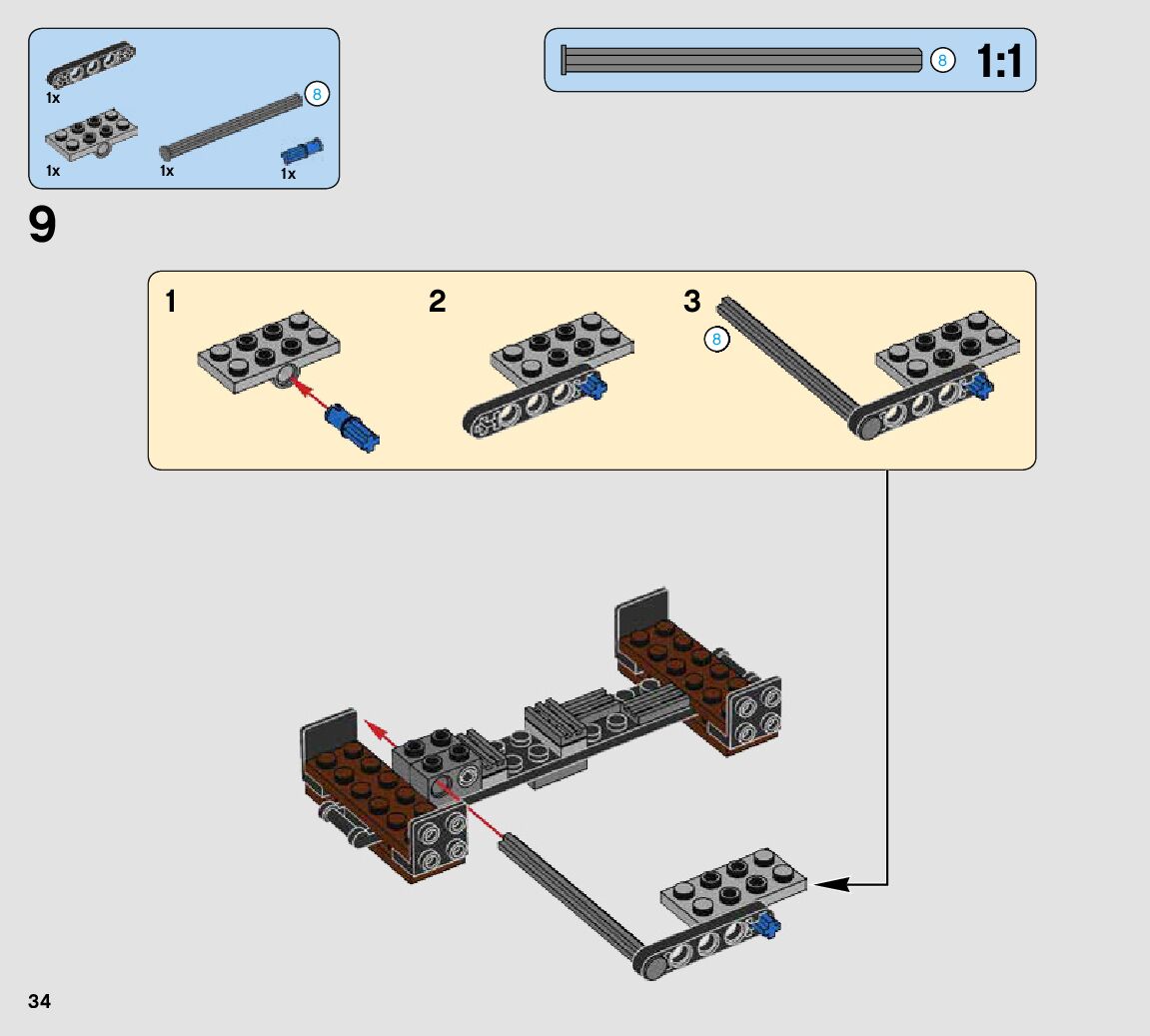 1x
8
1x
1x
1x

8
1:1

9

1
2
3
8

34