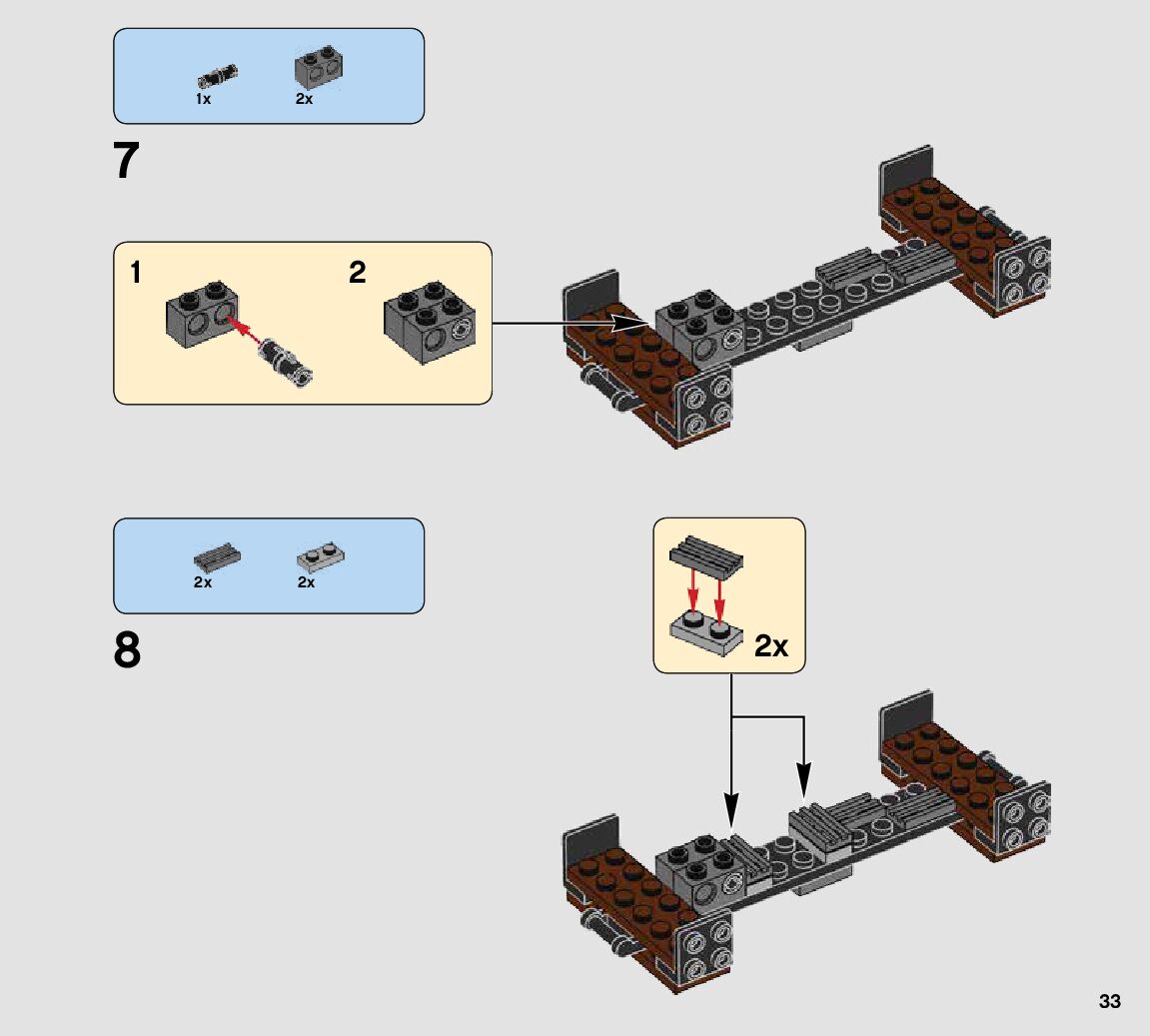 1x 2x

7

1

2

2x 2x

8

2x

33