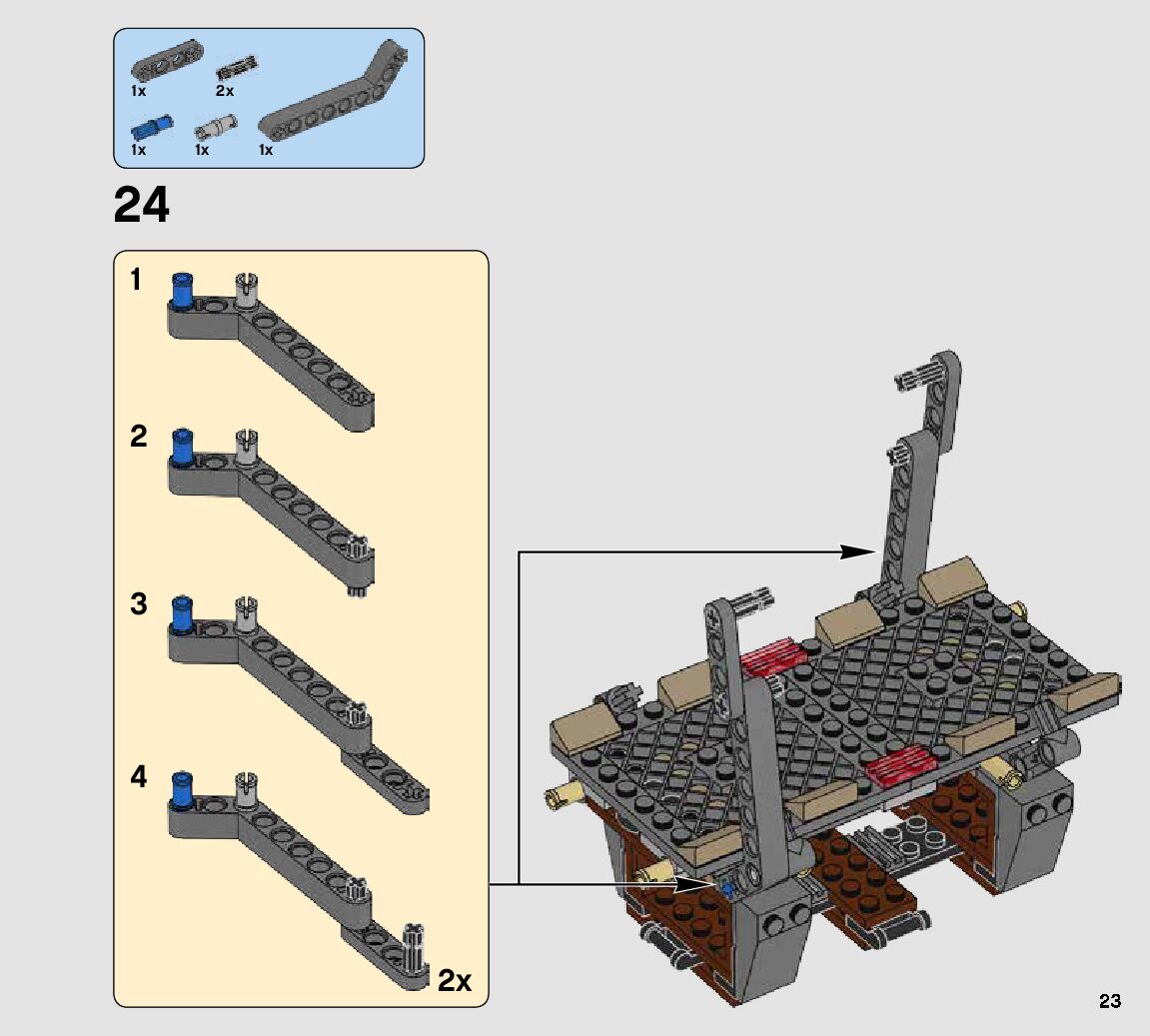 1x
2x
1x
1x
1x

24

1

2

3

4

2x

23