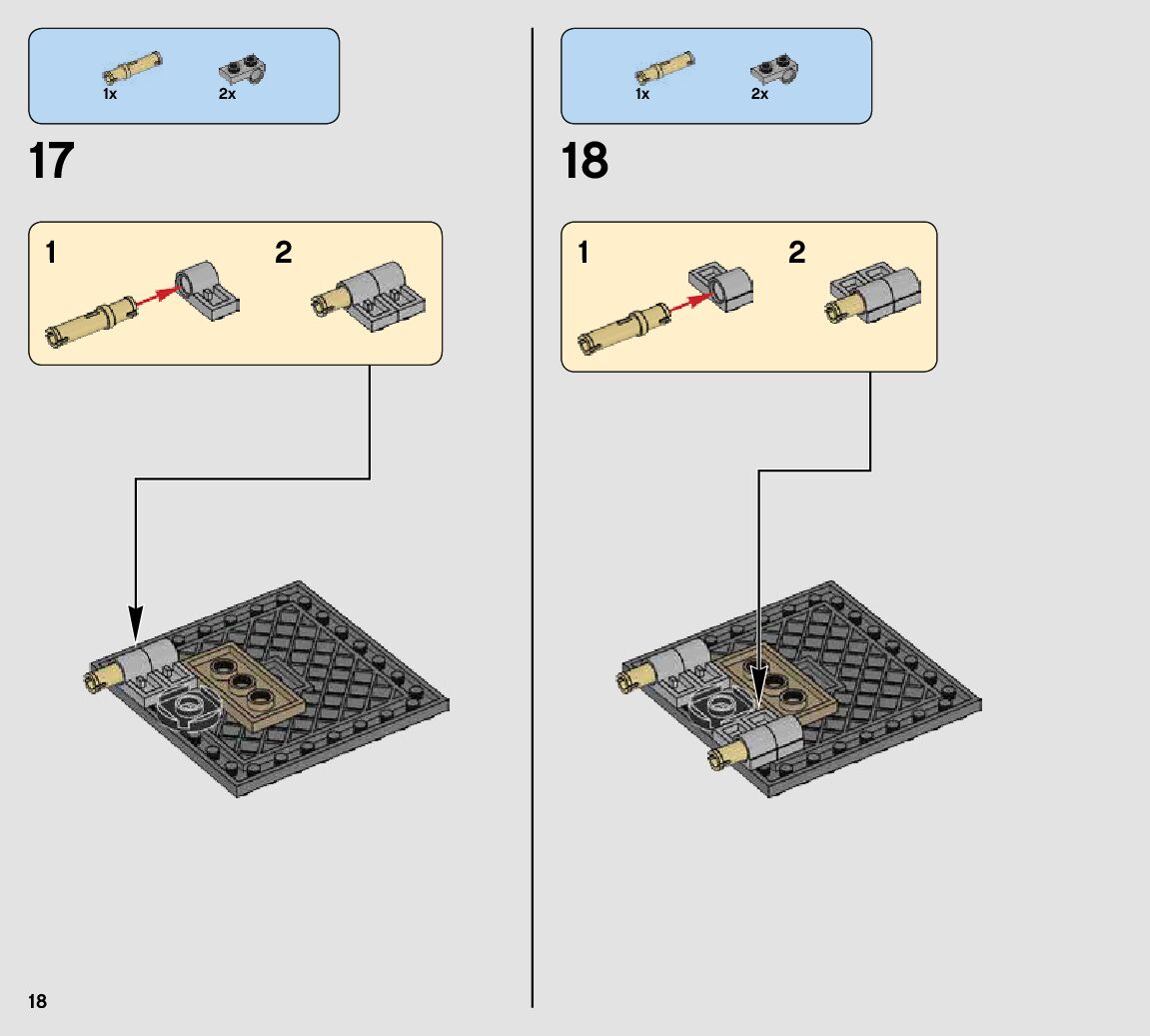 1x 2x

17

1 2

1x 2x

18

1 2

18