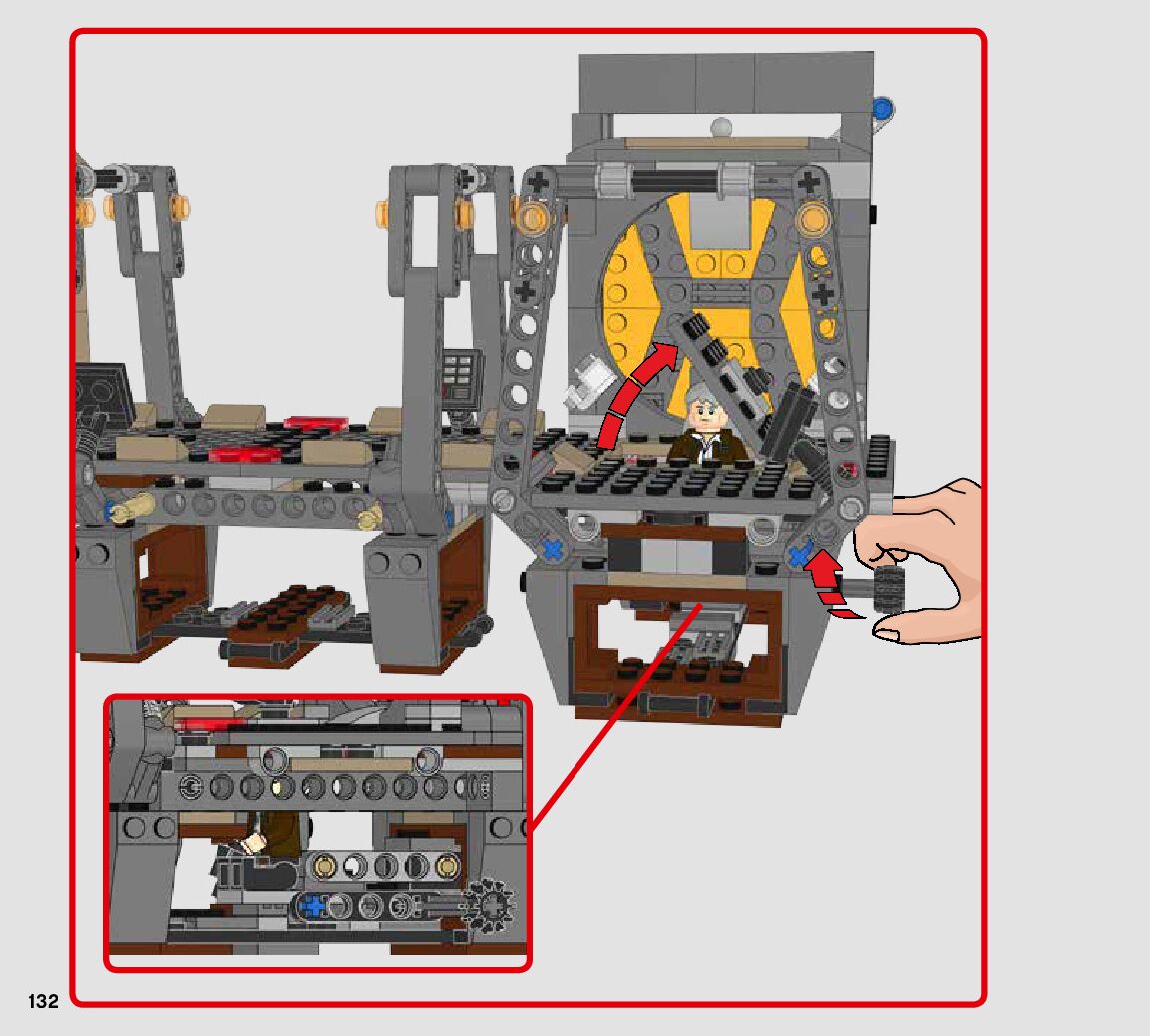 132