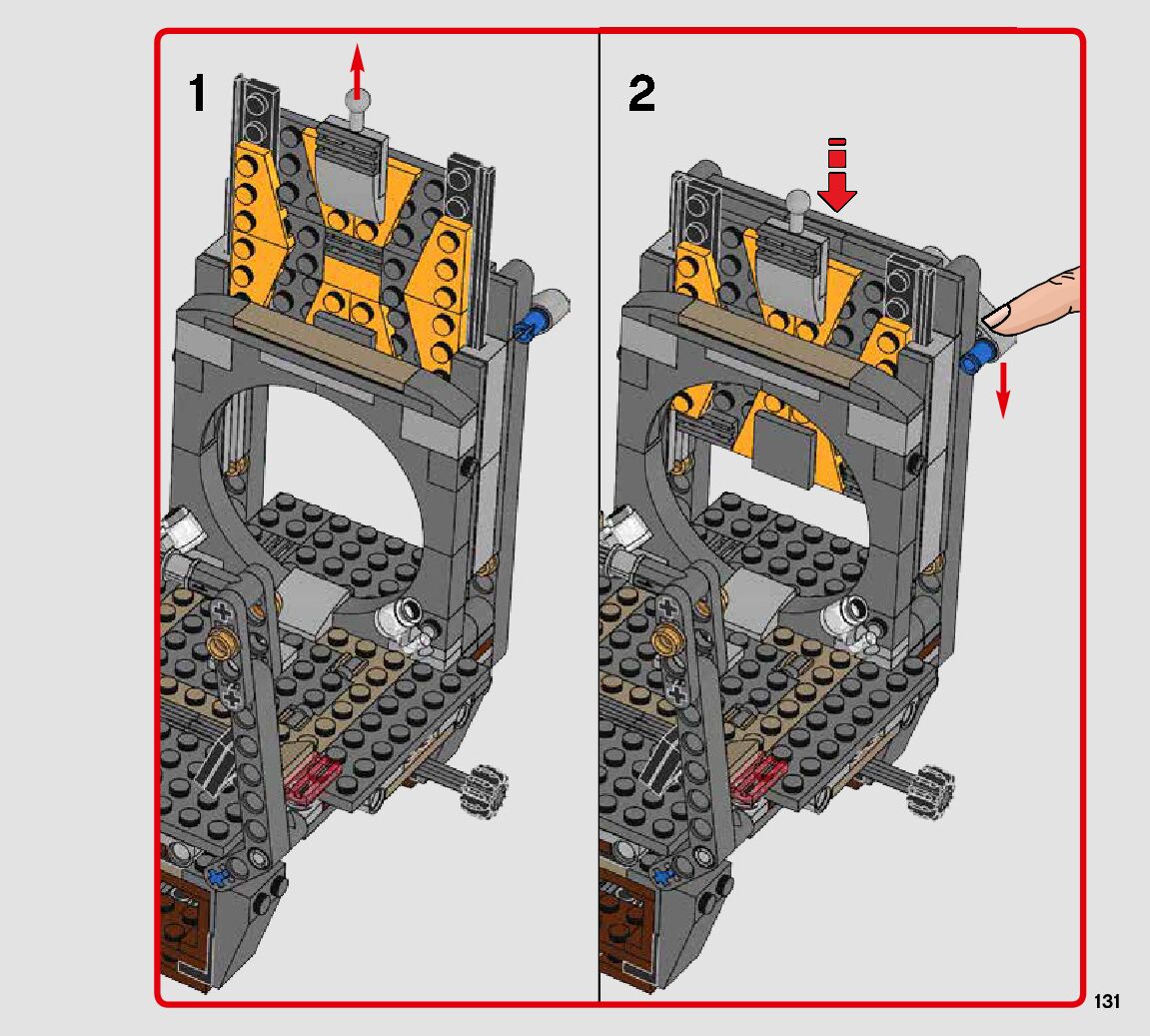 1

2

131