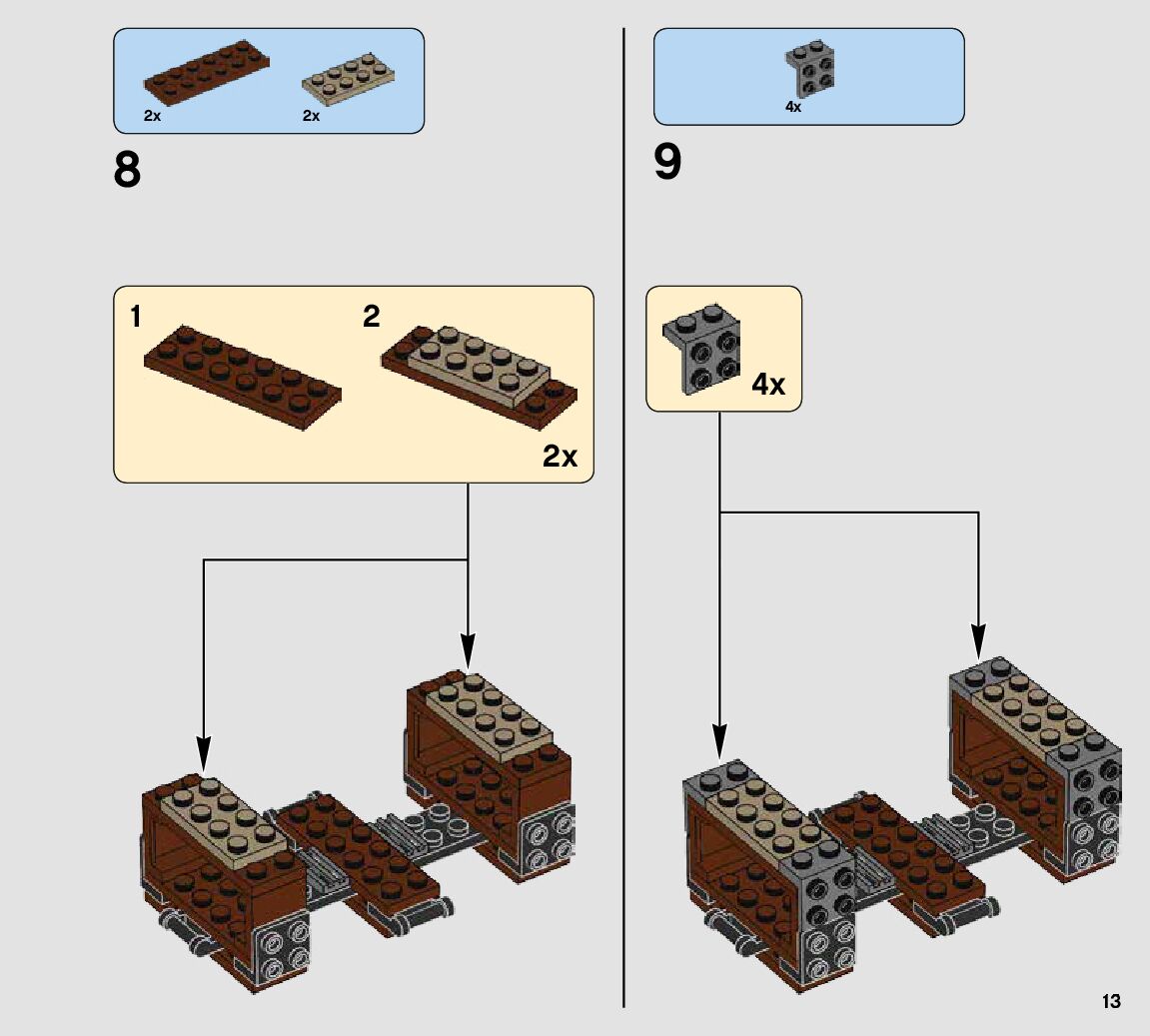 2x 2x

8

1

2

2x

4x

9

4x

13