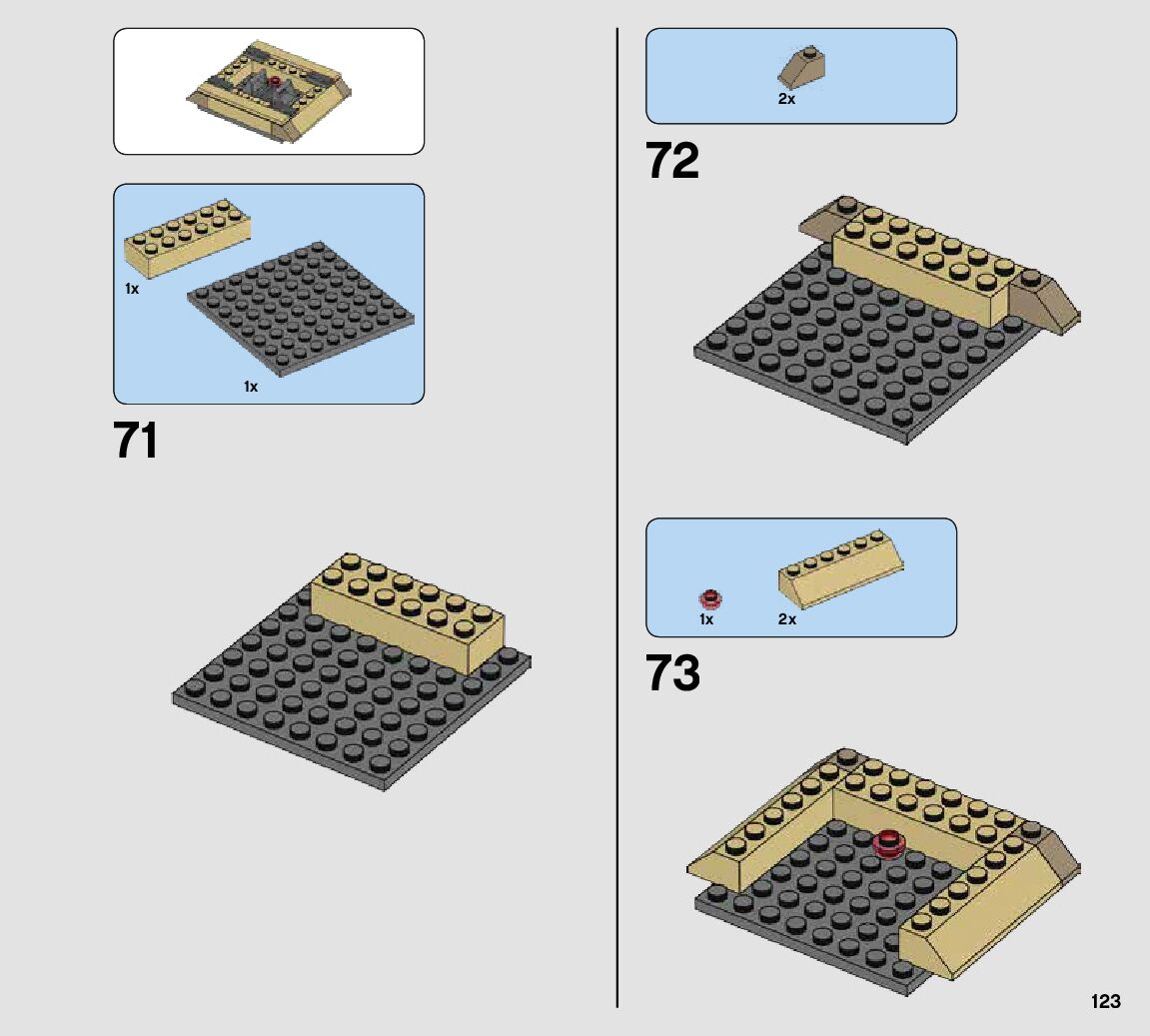 1x

1x

71

2x

72

1x

2x

73

123