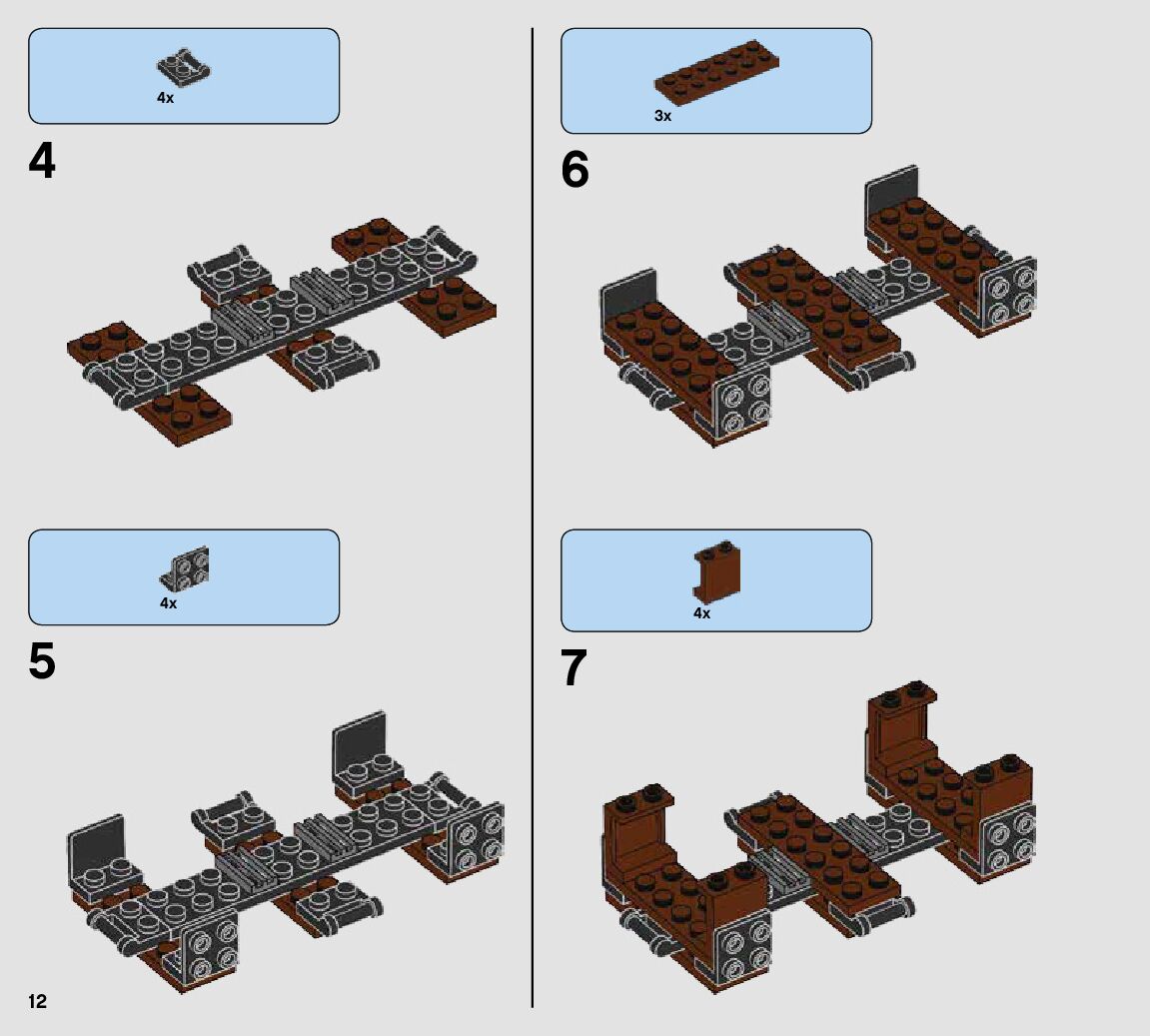 4x

4

4x

5

12

3x

6

4x

7