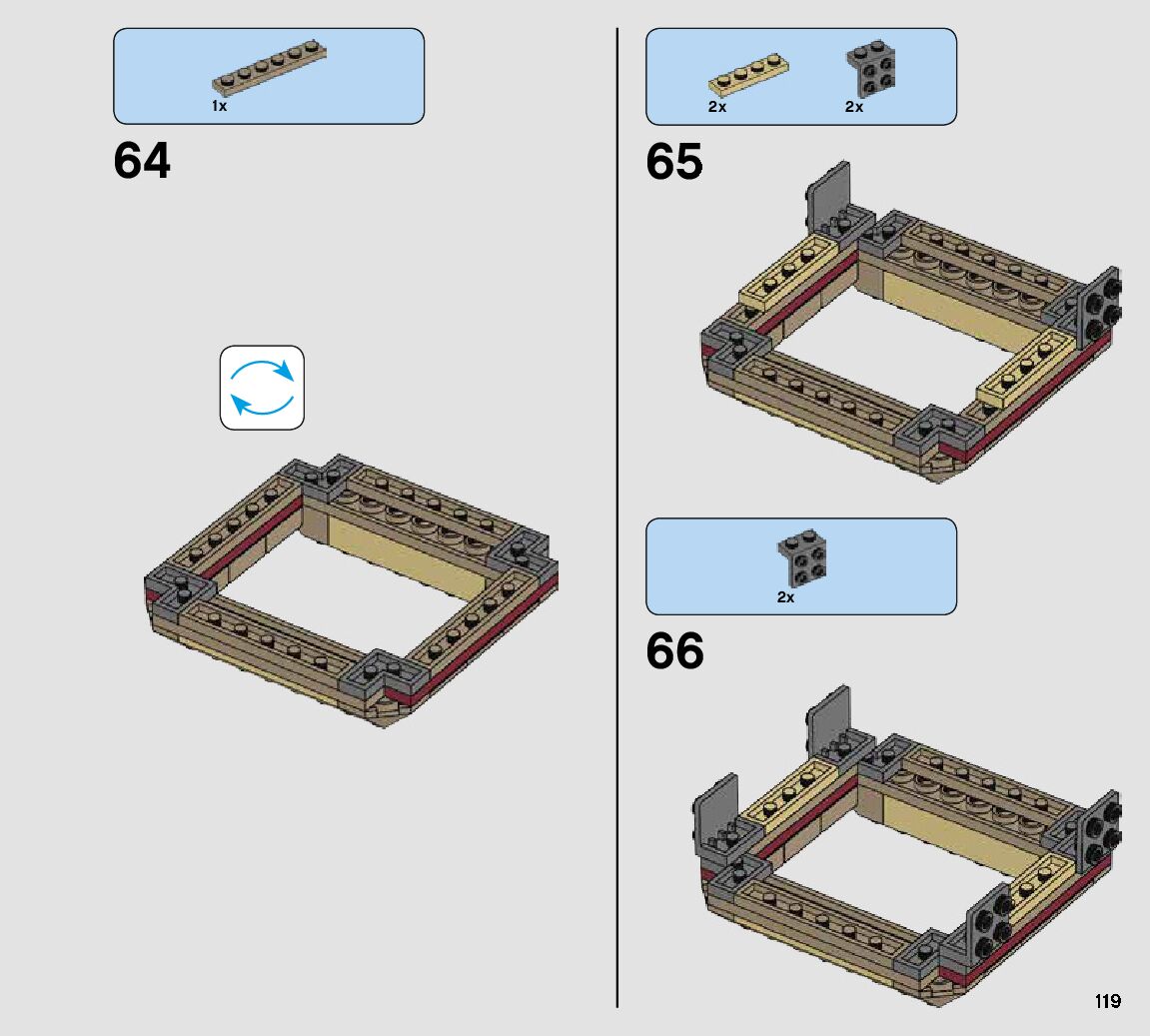 1x

64

2x

2x

65

2x

66

119