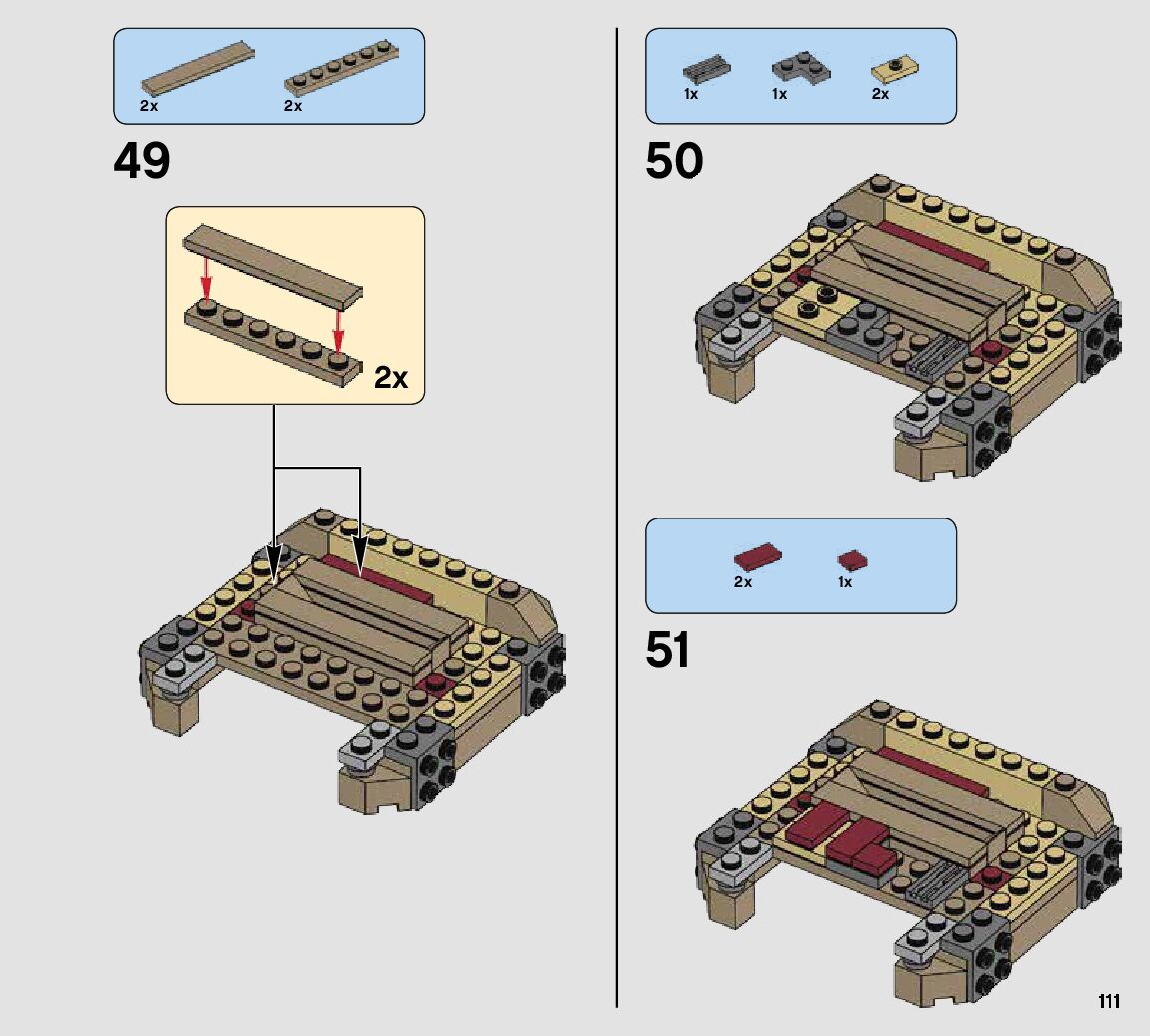 2x
2x

49

2x

1x
1x
2x

50

2x
1x

51

111