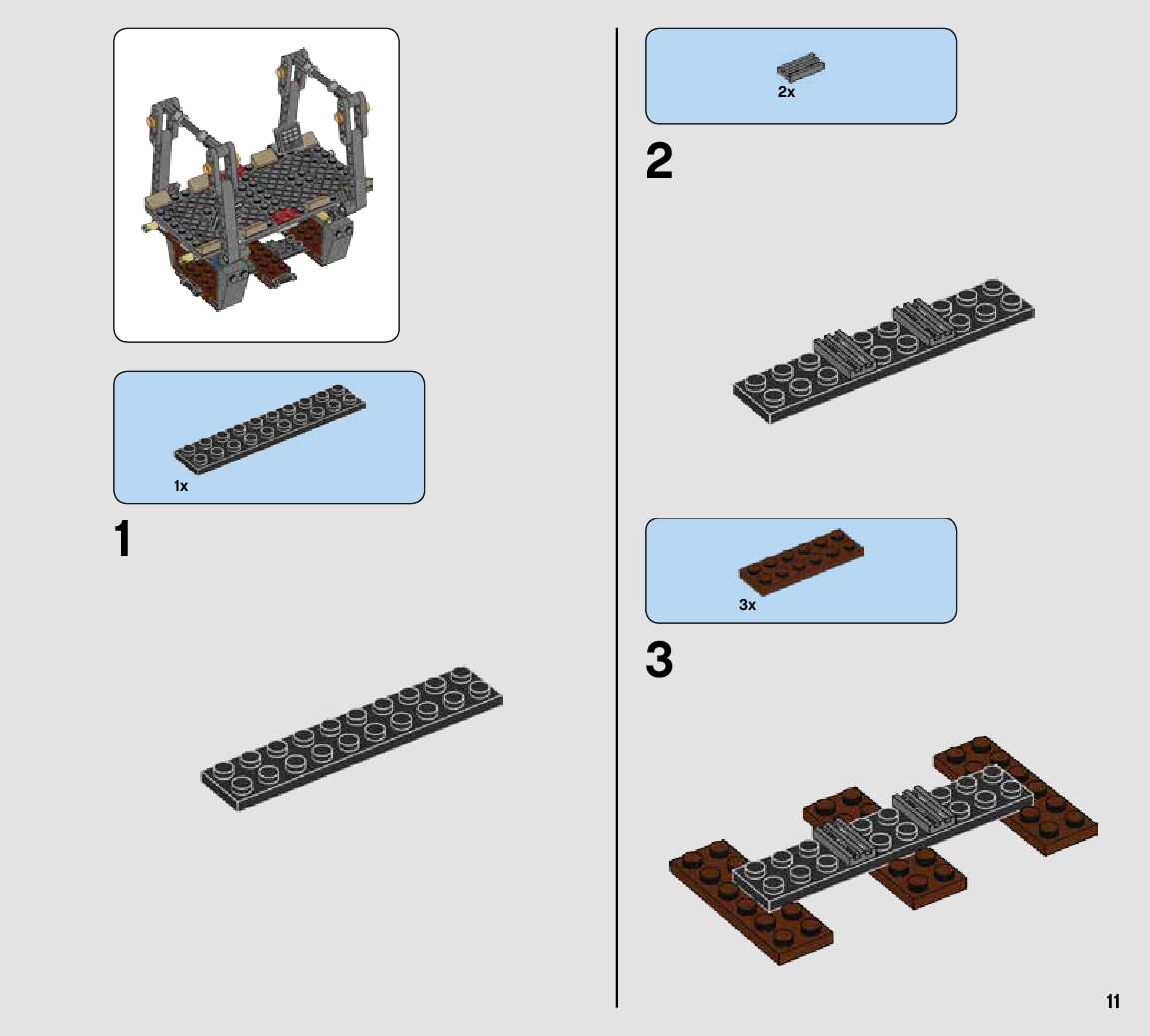 1x

1

2x

2

3x

3

11