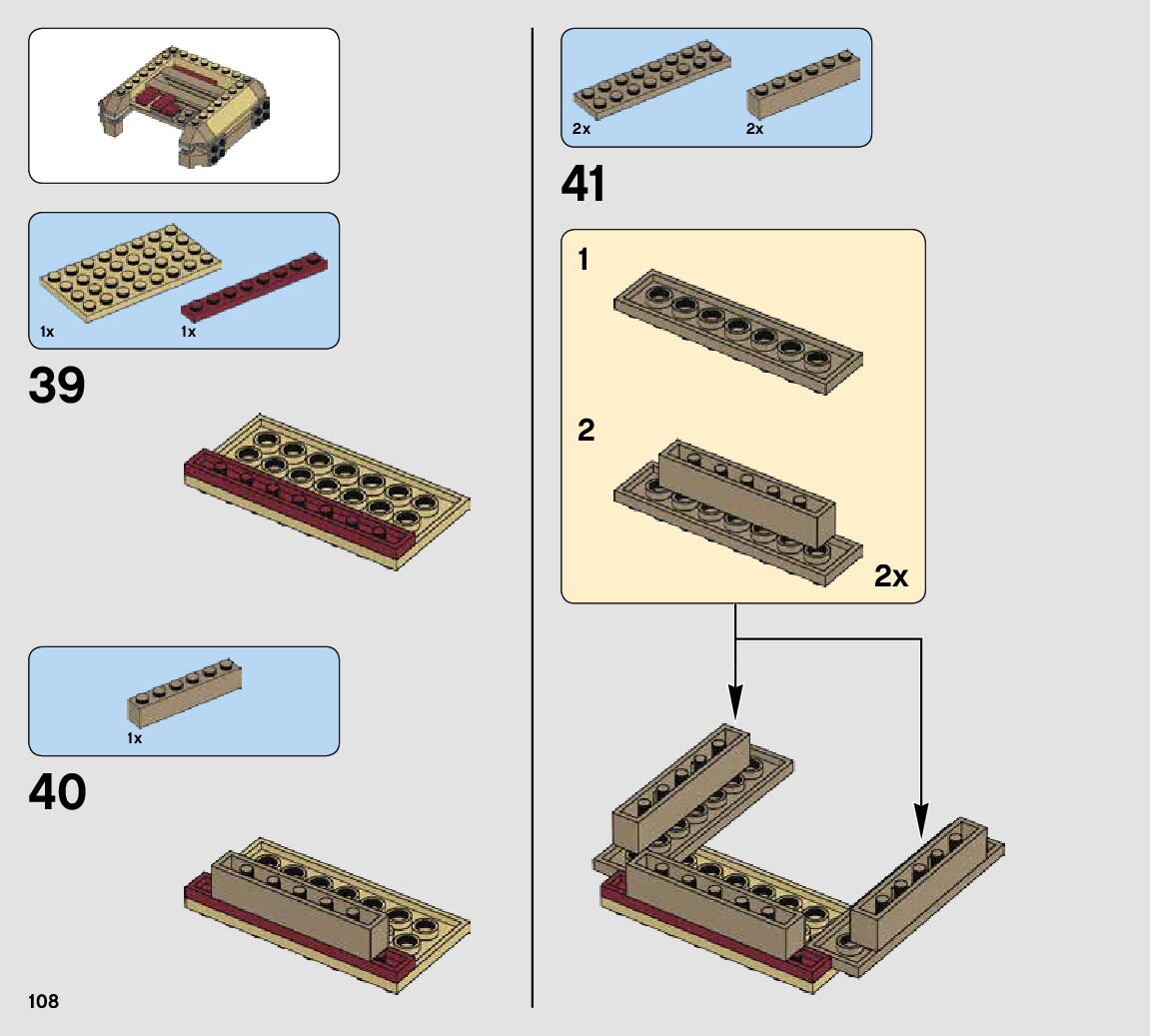 1x

1x

39

1x

40

108

2x

2x

41

1

2

2x