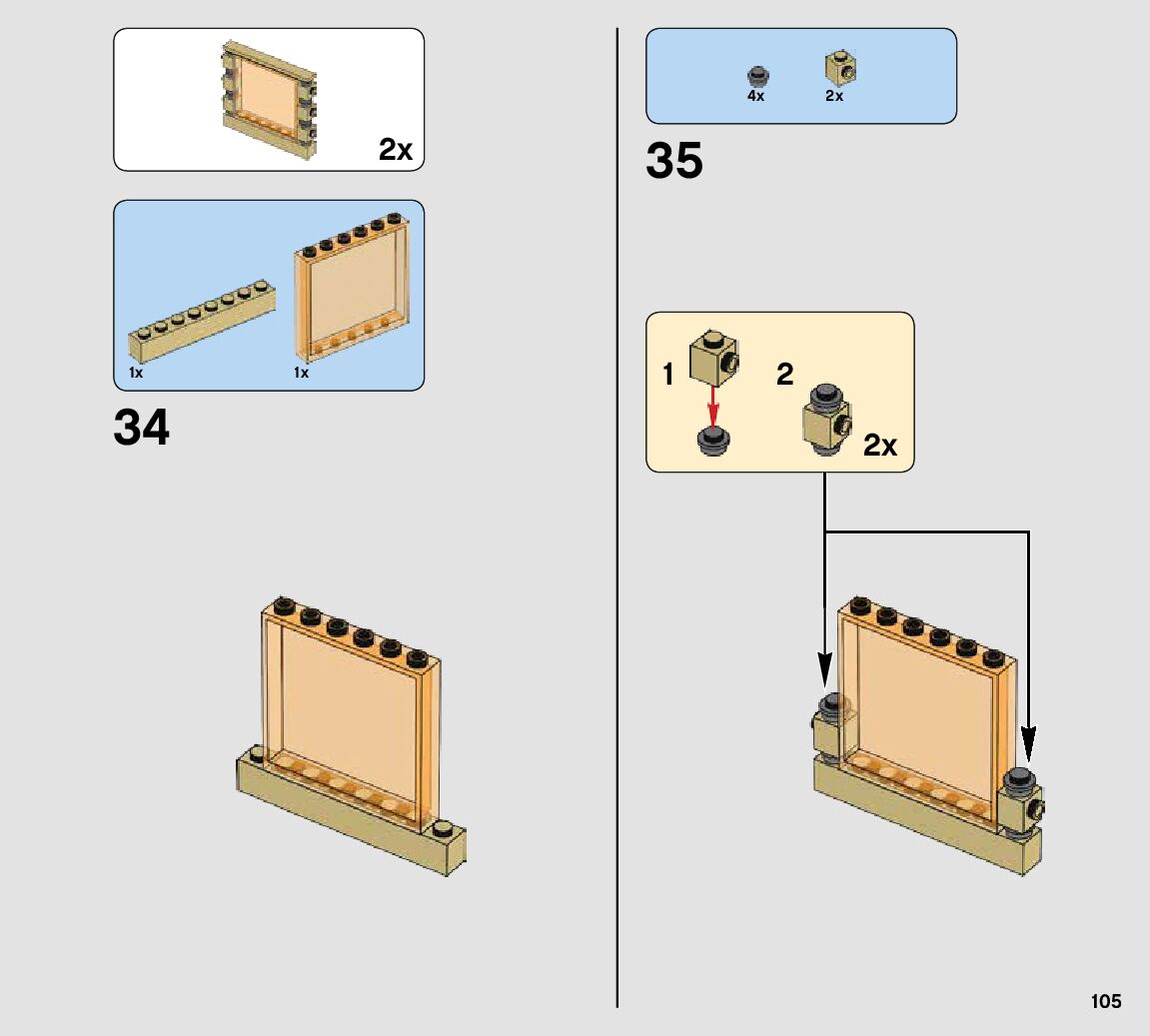 2x

1x 1x

34

4x 2x

35

1

2

2x

105