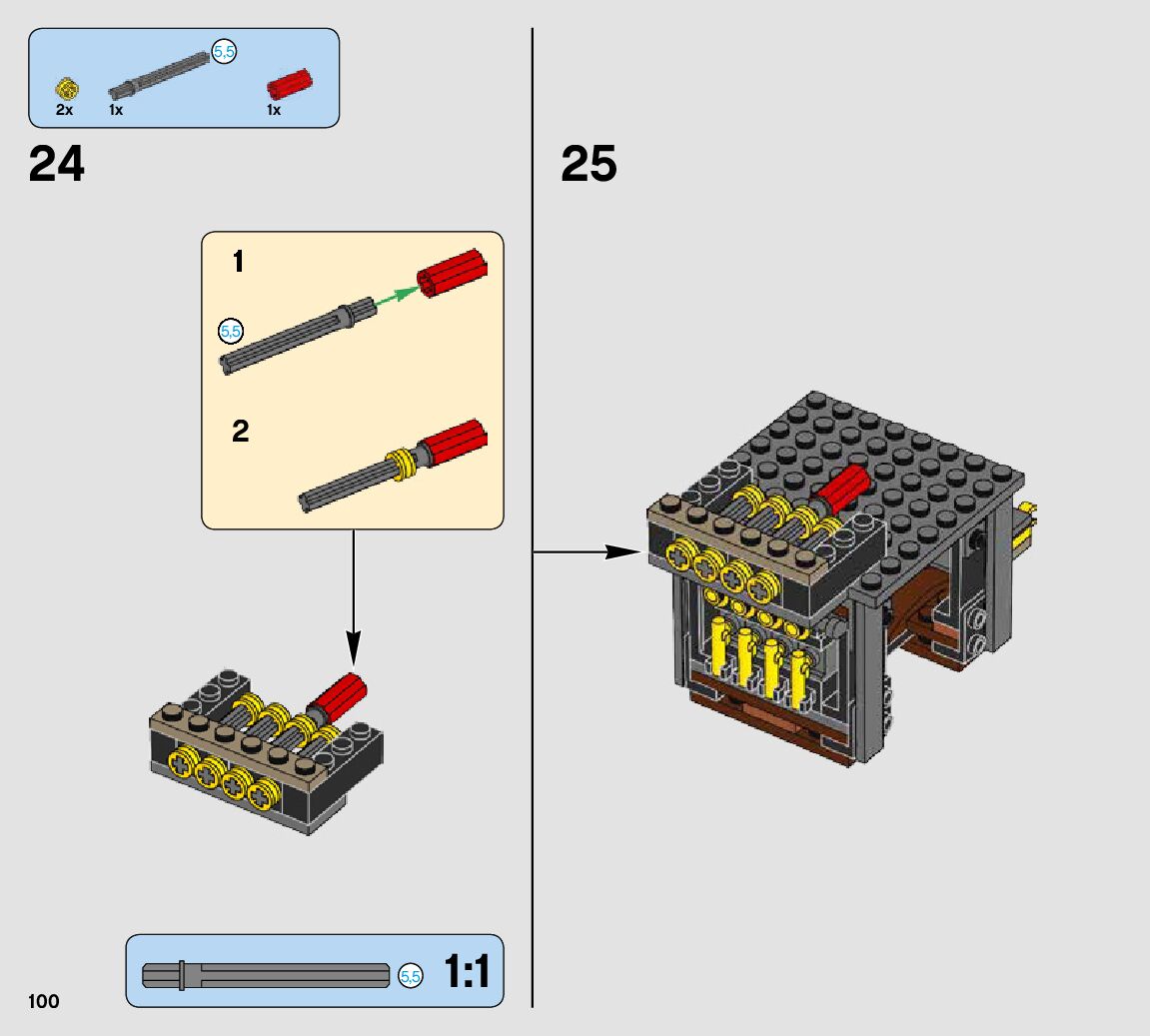 5,5
2x 1x 1x

24

1

5,5

2

5,5 1:1

100

25