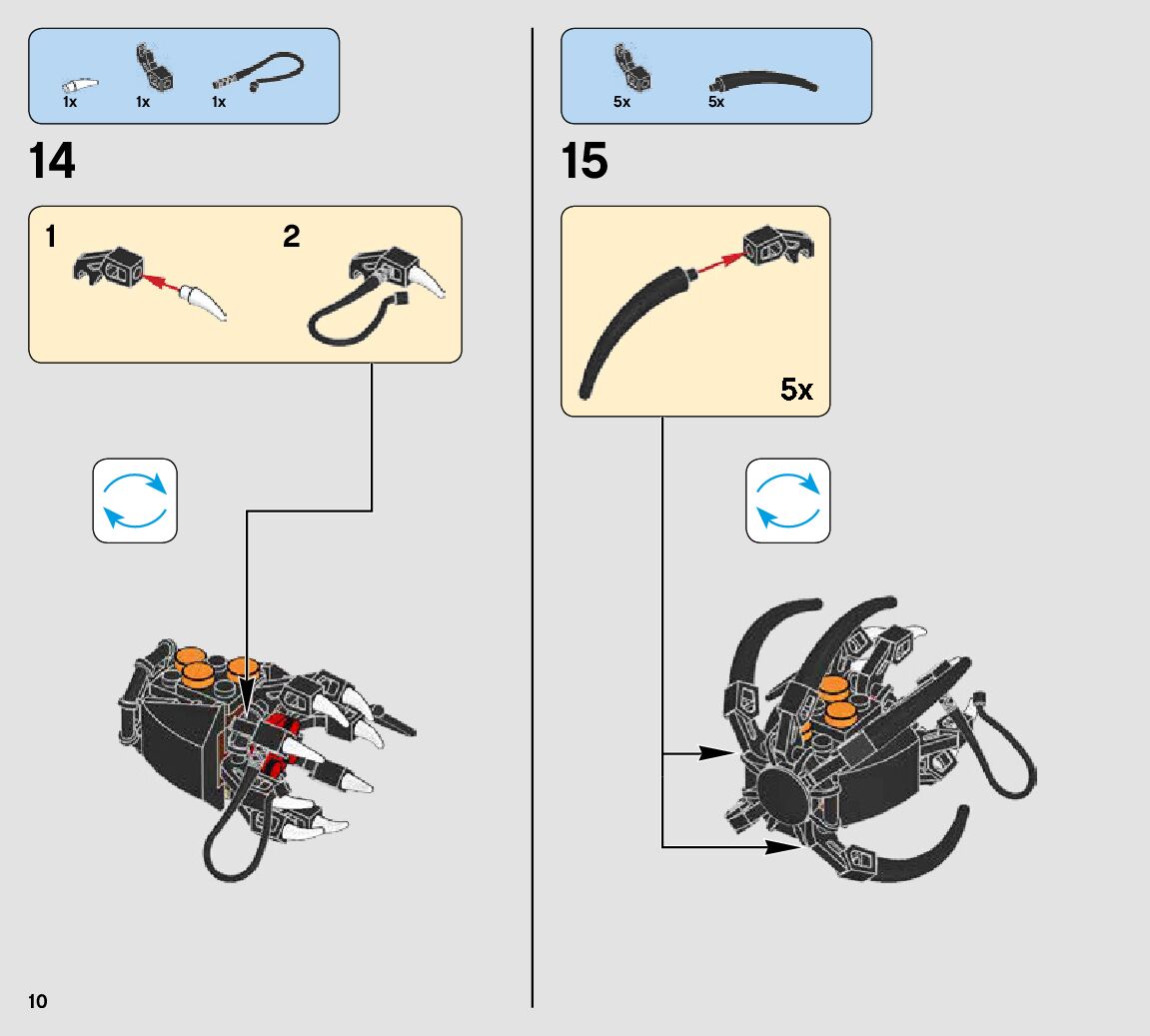 1x 1x 1x

14

1

2

5x 5x

15

5x

10